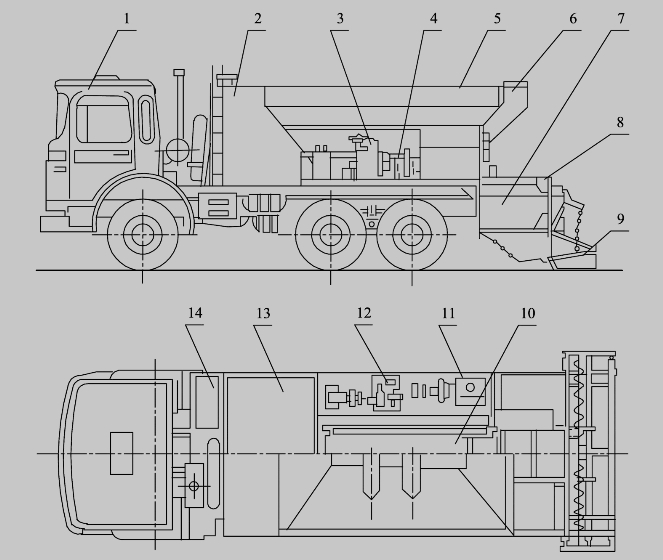 1
2
3
4
5
6
7
8
9
14
13
12
11
10