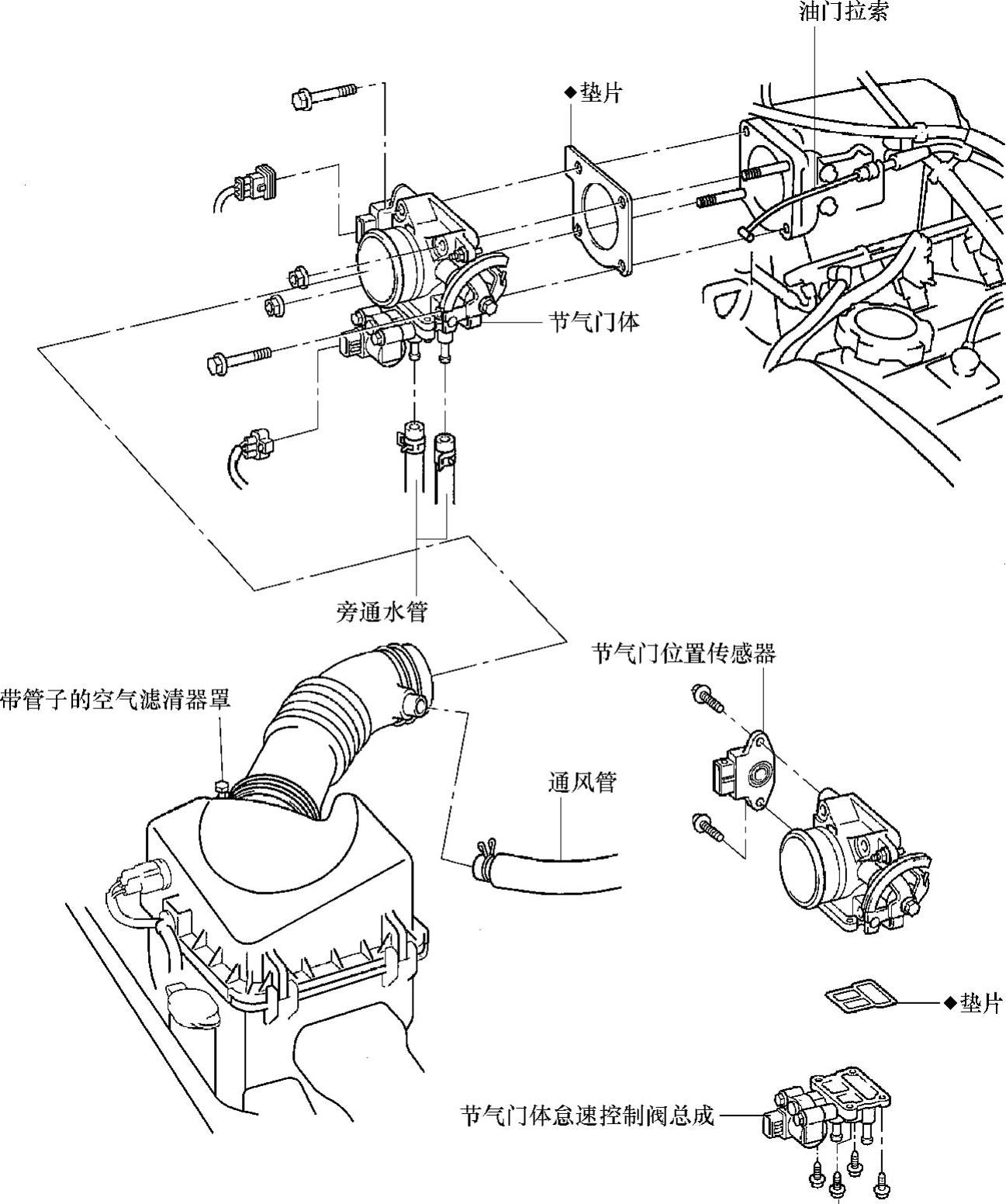 油门拉索

◆垫片

节气门体

旁通水管

节气门位置传感器

带管子的空气滤清器罩

通风管

◆垫片

节气门体怠速控制阀总成