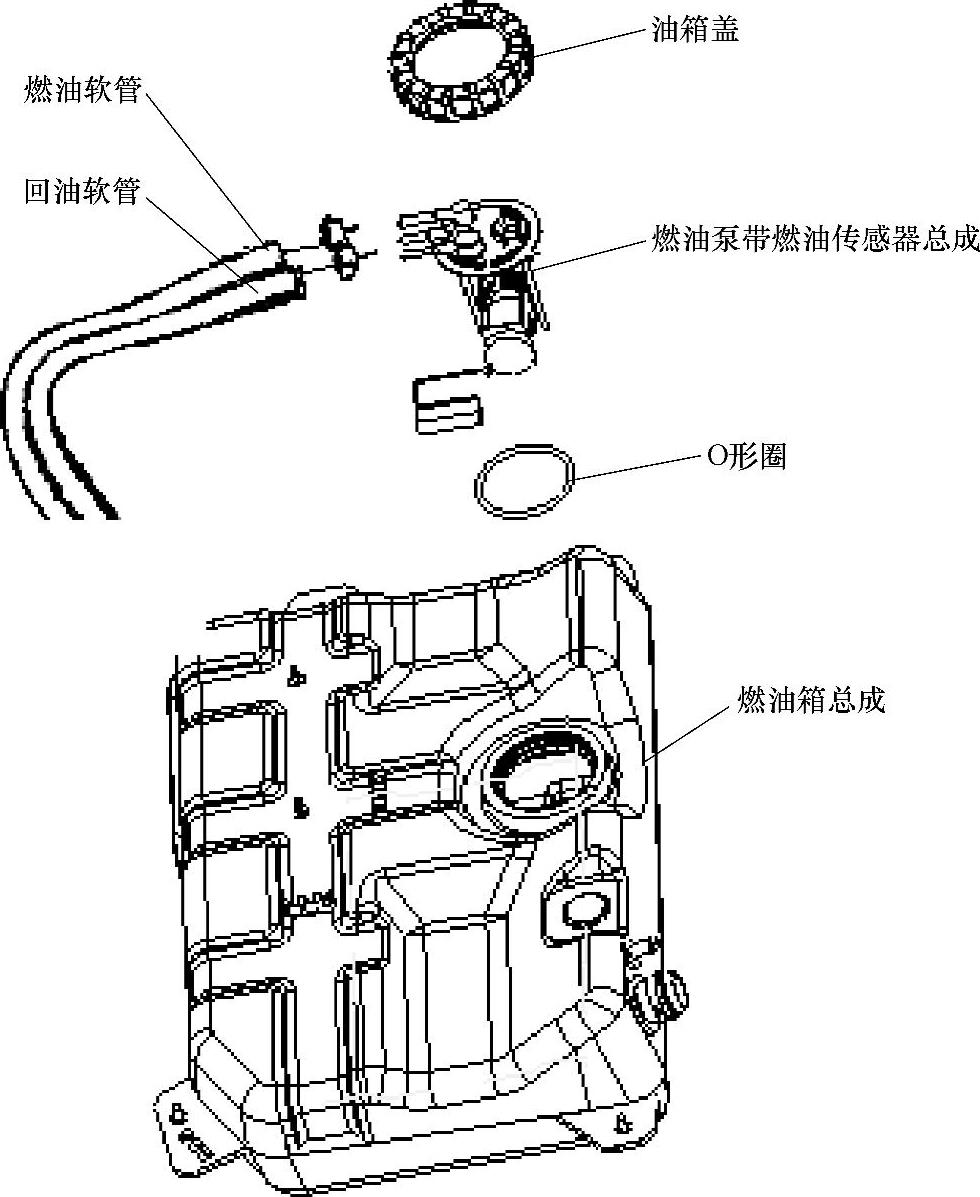 油箱盖

燃油软管

回油软管

燃油泵带燃油传感器总成

O形圈

燃油箱总成