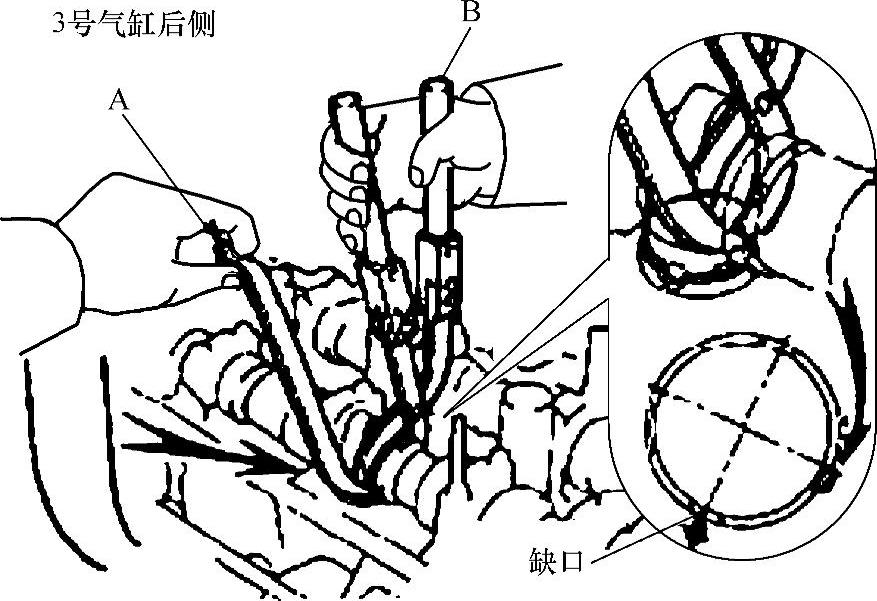 3号气缸后侧

B

A

缺口