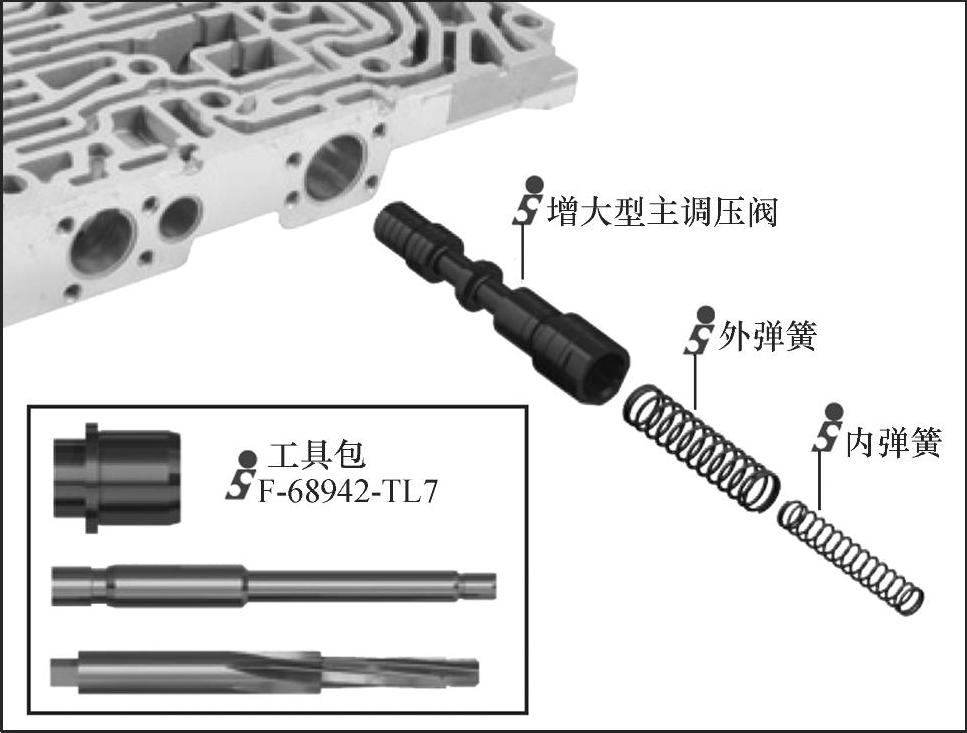 增大型主调压阀

外弹簧

内弹簧

工具包
F-68942-TL7