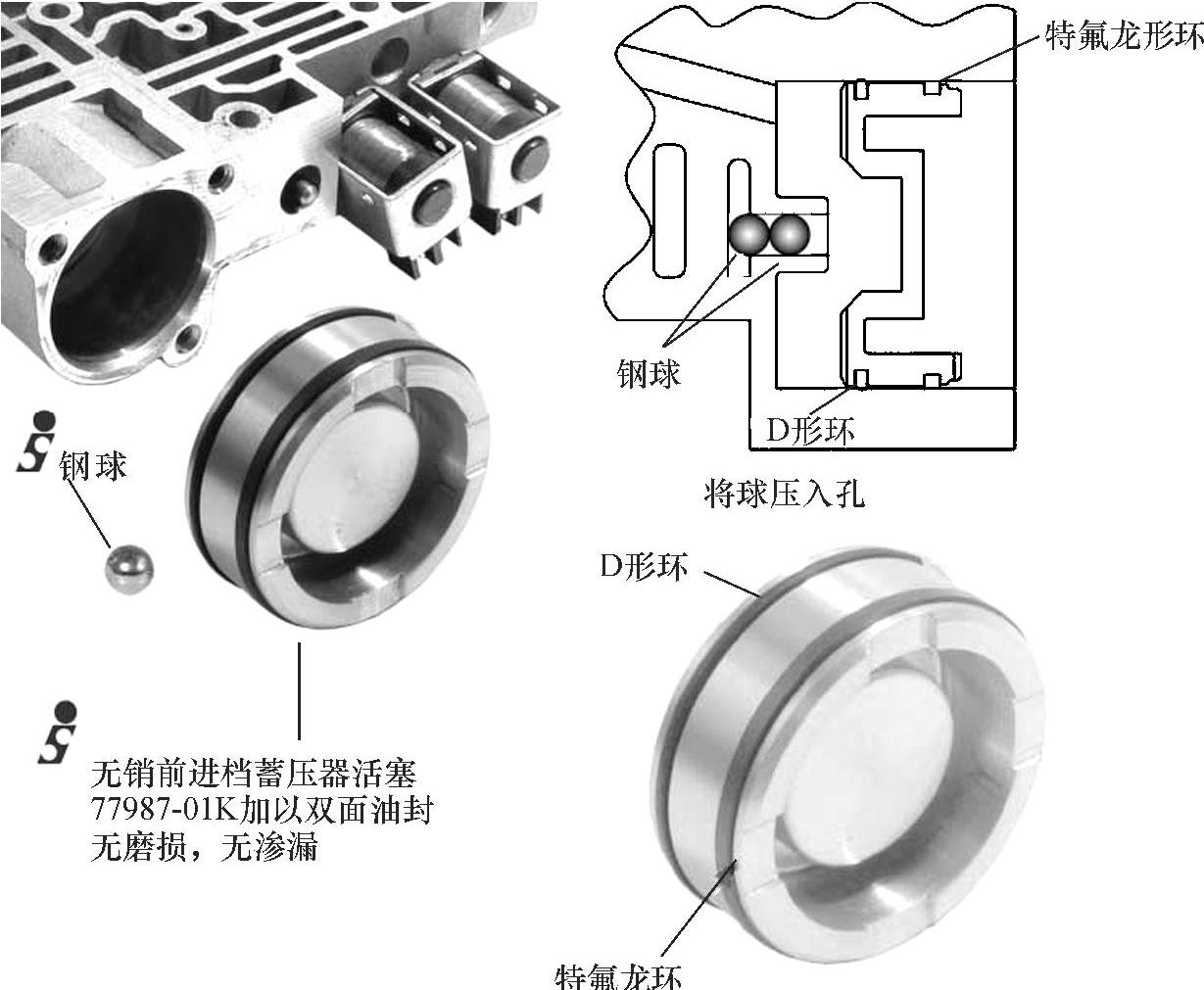 特氟龙形环

钢球

D形环

将球压入孔

钢球

D形环

无销前进档蓄压器活塞
77987-01K加以双面油封
无磨损，无渗漏

特氟龙环