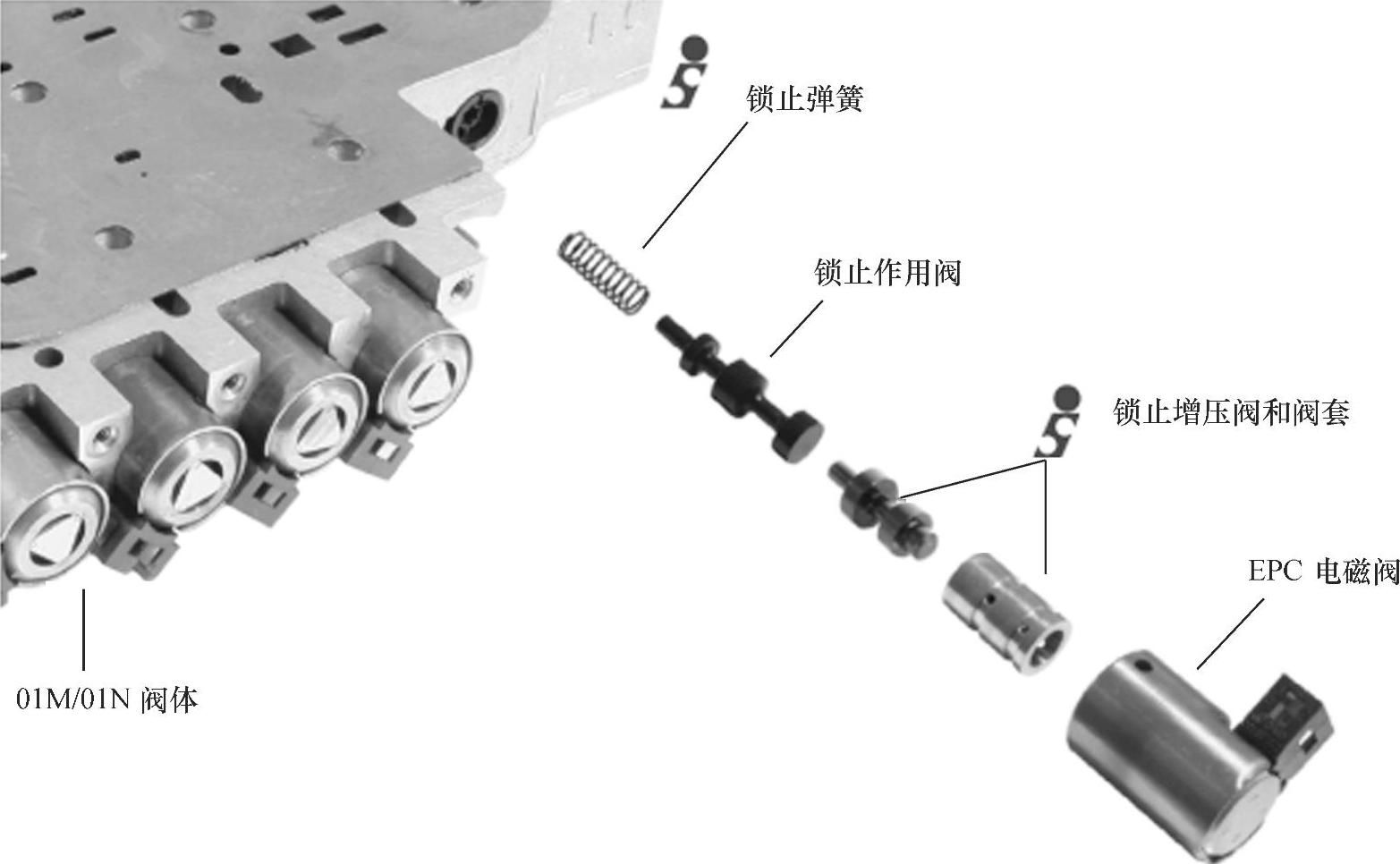 锁止弹簧

锁止作用阀

锁止增压阀和阀套

EPC 电磁阀

01M/01N 阀体