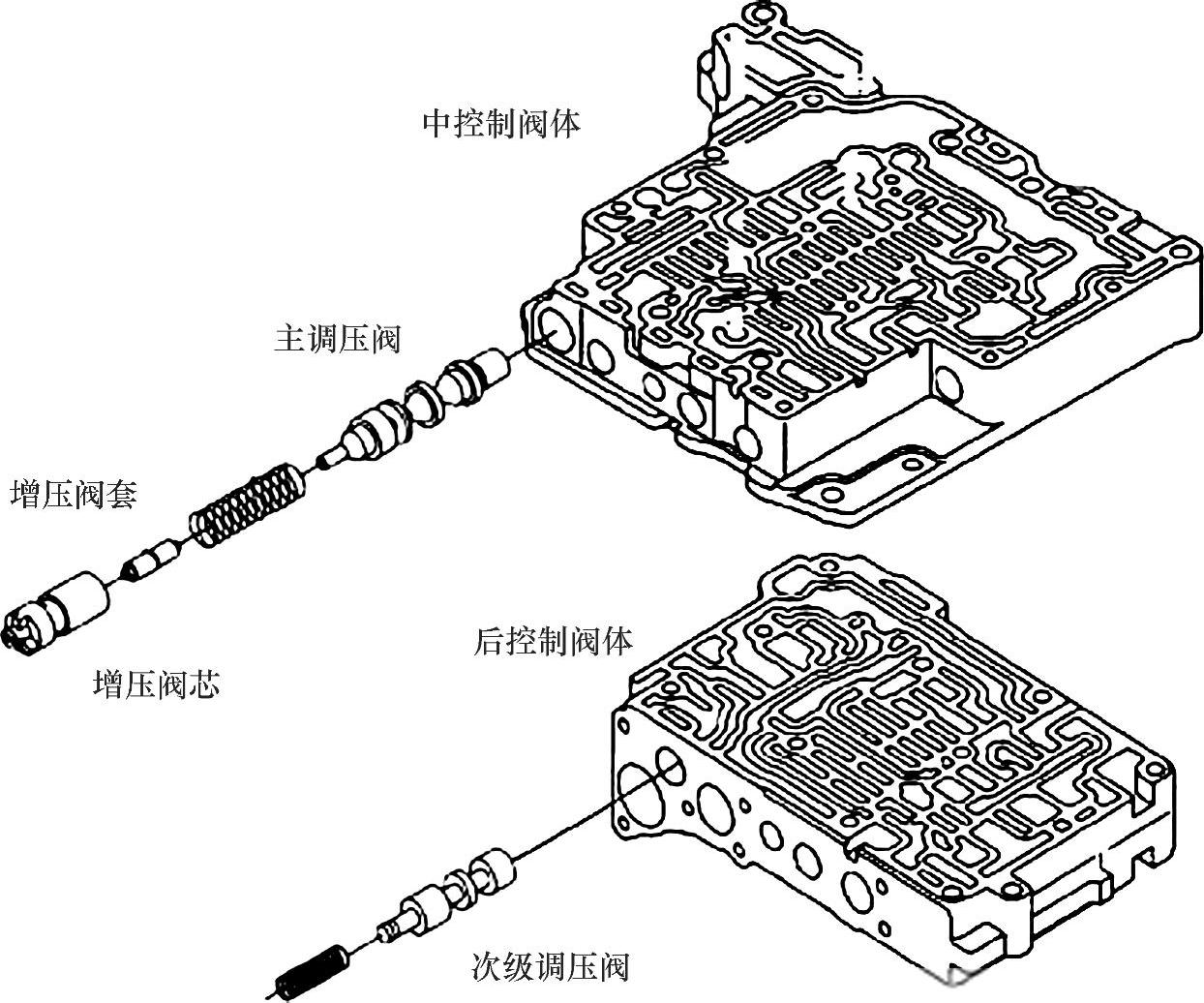 中控制阀体

主调压阀

增压阀套

增压阀芯

后控制阀体

次级调压阀