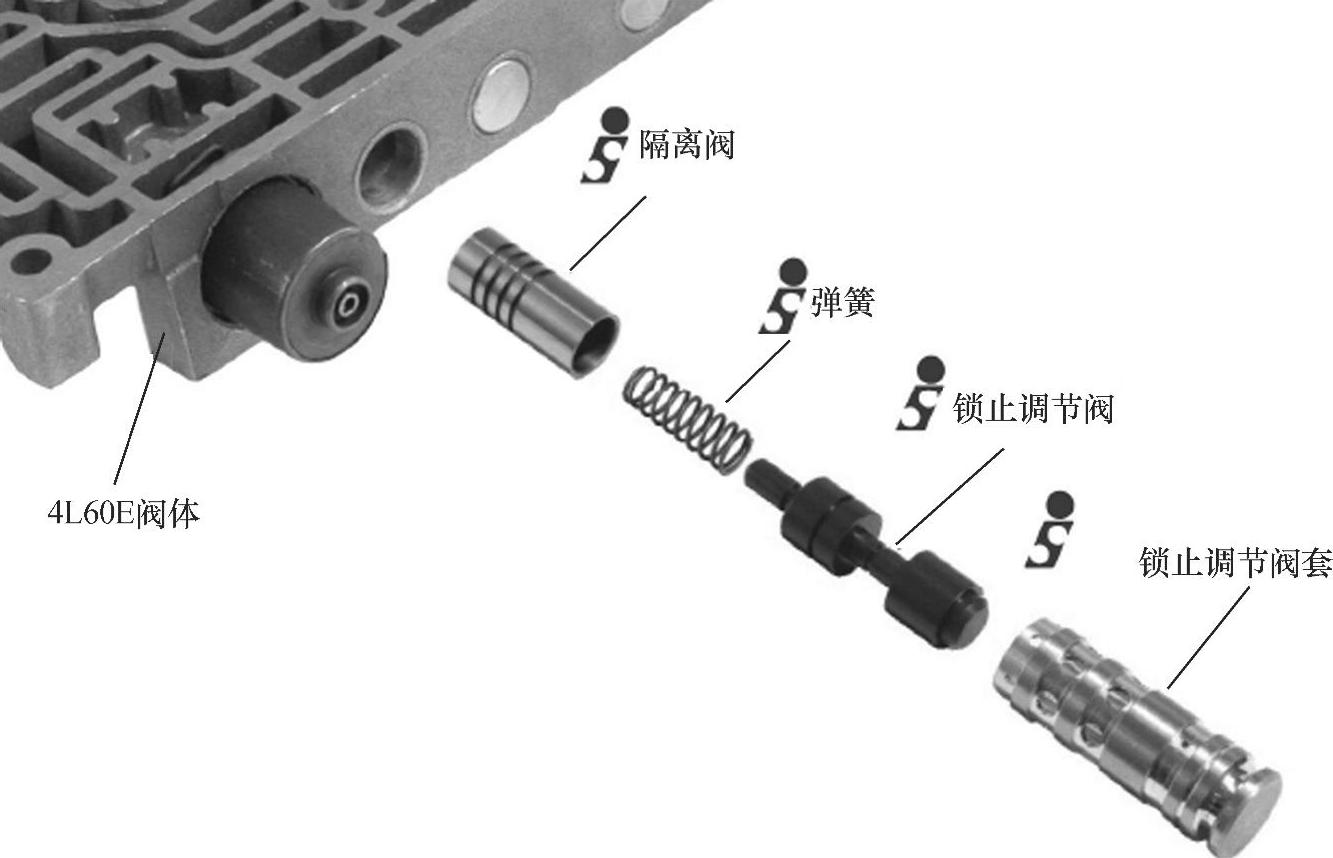 隔离阀

弹簧

锁止调节阀

4L60E阀体

锁止调节阀套