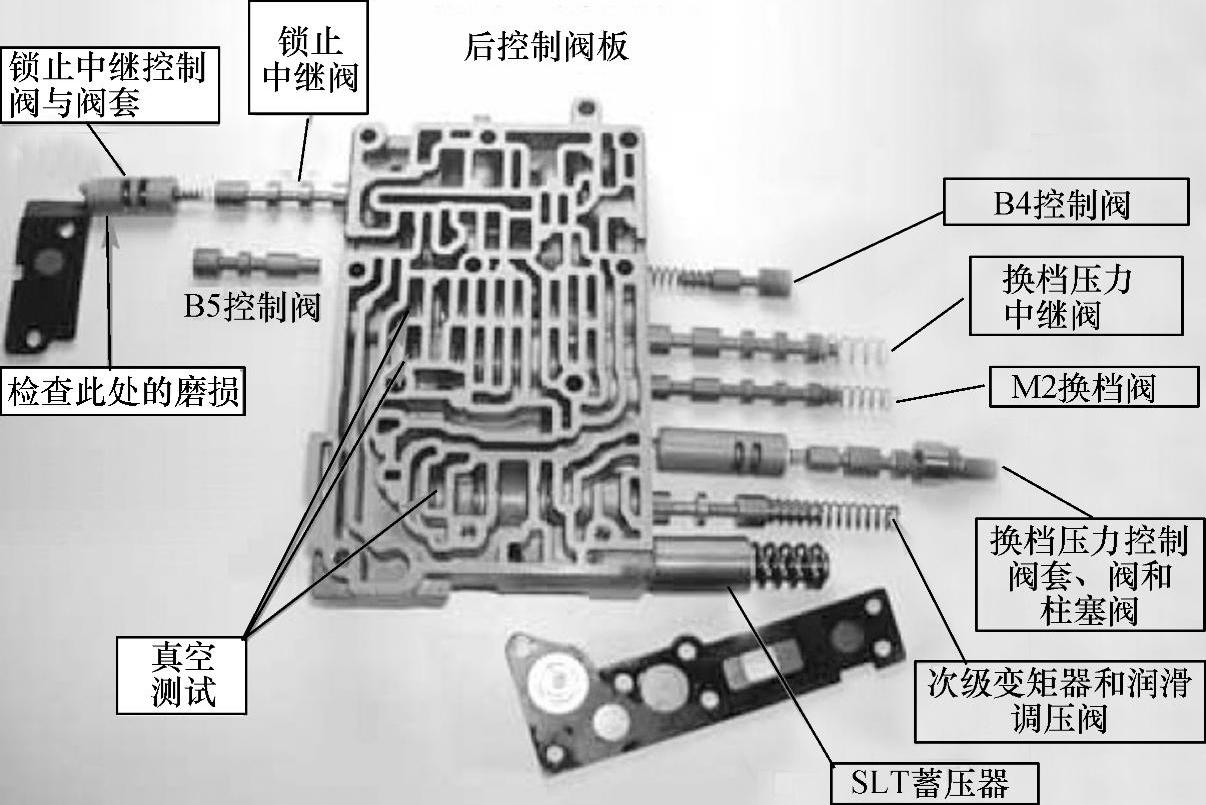 锁止中继控制阀与阀套

锁止中继阀

后控制阀板

B4控制阀

B5控制阀

换档压力中继阀

检查此处的磨损

M2换档阀

换档压力控制阀套、阀和柱塞阀

真空测试

次级变矩器和润滑调压阀

SLT蓄压器