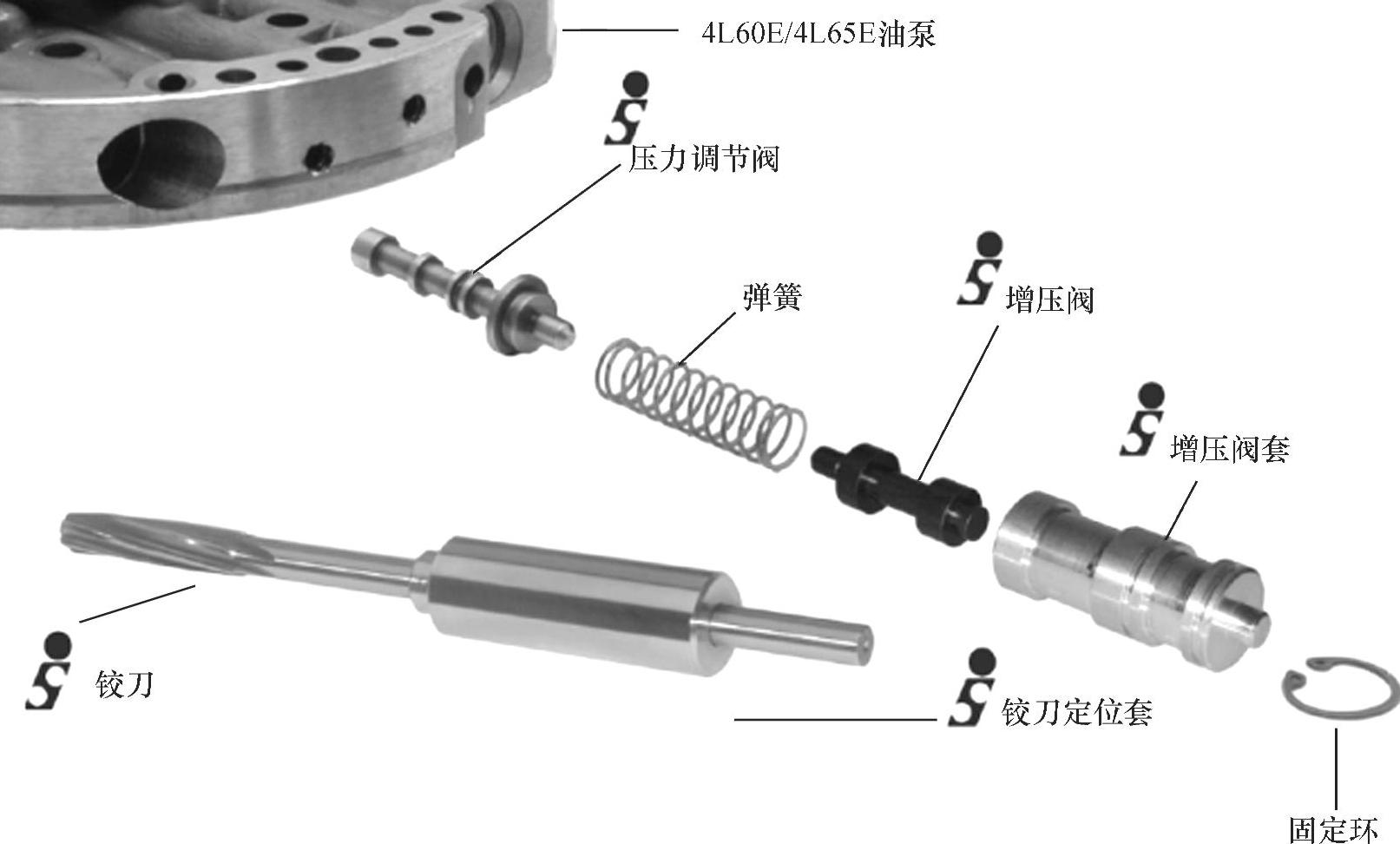 4L60E/4L65E油泵

压力调节阀

弹簧

增压阀

增压阀套

铰刀

铰刀定位套

固定环