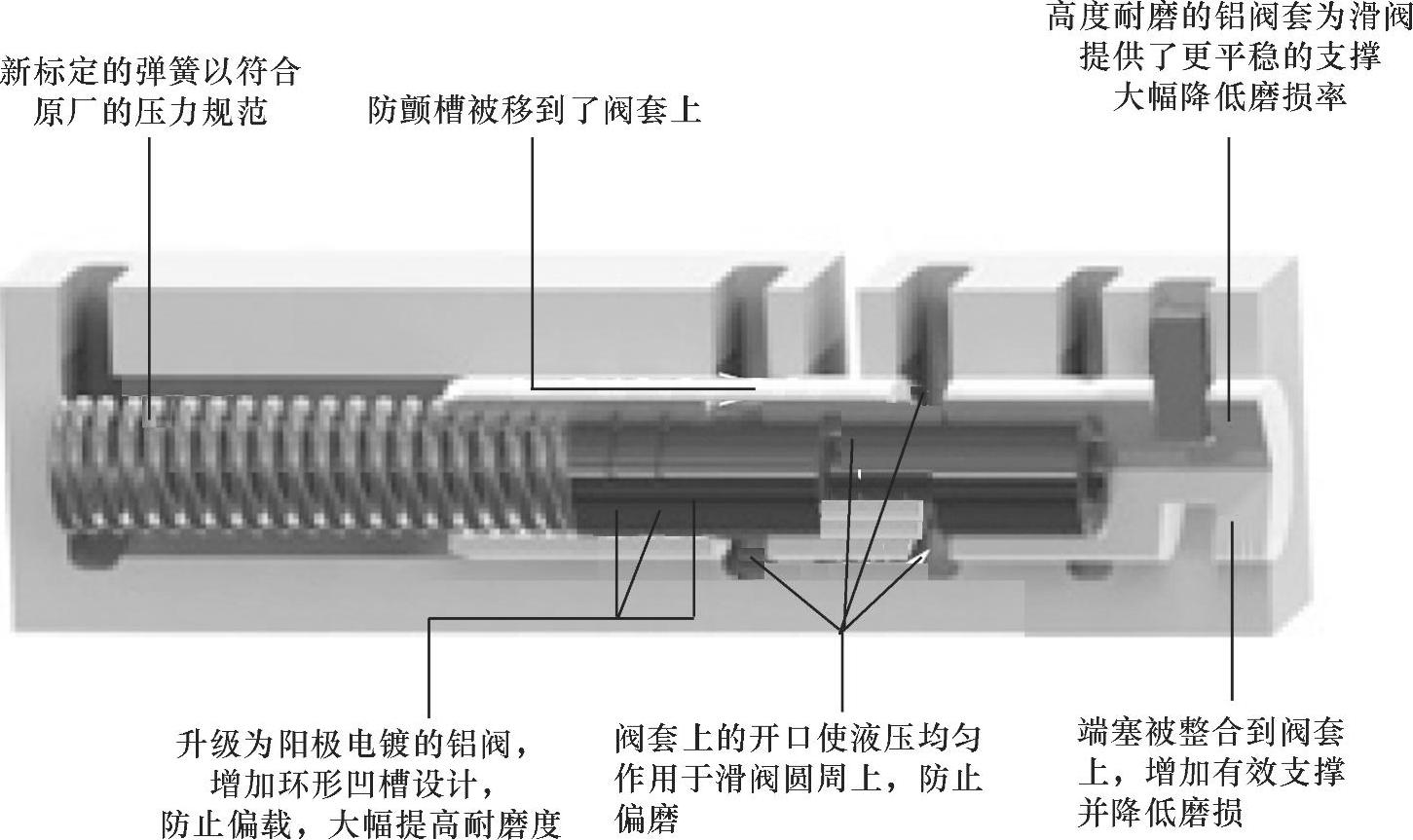 新标定的弹簧以符合原厂的压力规范

防颤槽被移到了阀套上

高度耐磨的铝阀套为滑阀提供了更平稳的支撑大幅降低磨损率

升级为阳极电镀的铝阀，增加环形凹槽设计，防止偏载，大幅提高耐磨度

阀套上的开口使液压均匀作用于滑阀圆周上，防止偏磨

端塞被整合到阀套上，增加有效支撑并降低磨损