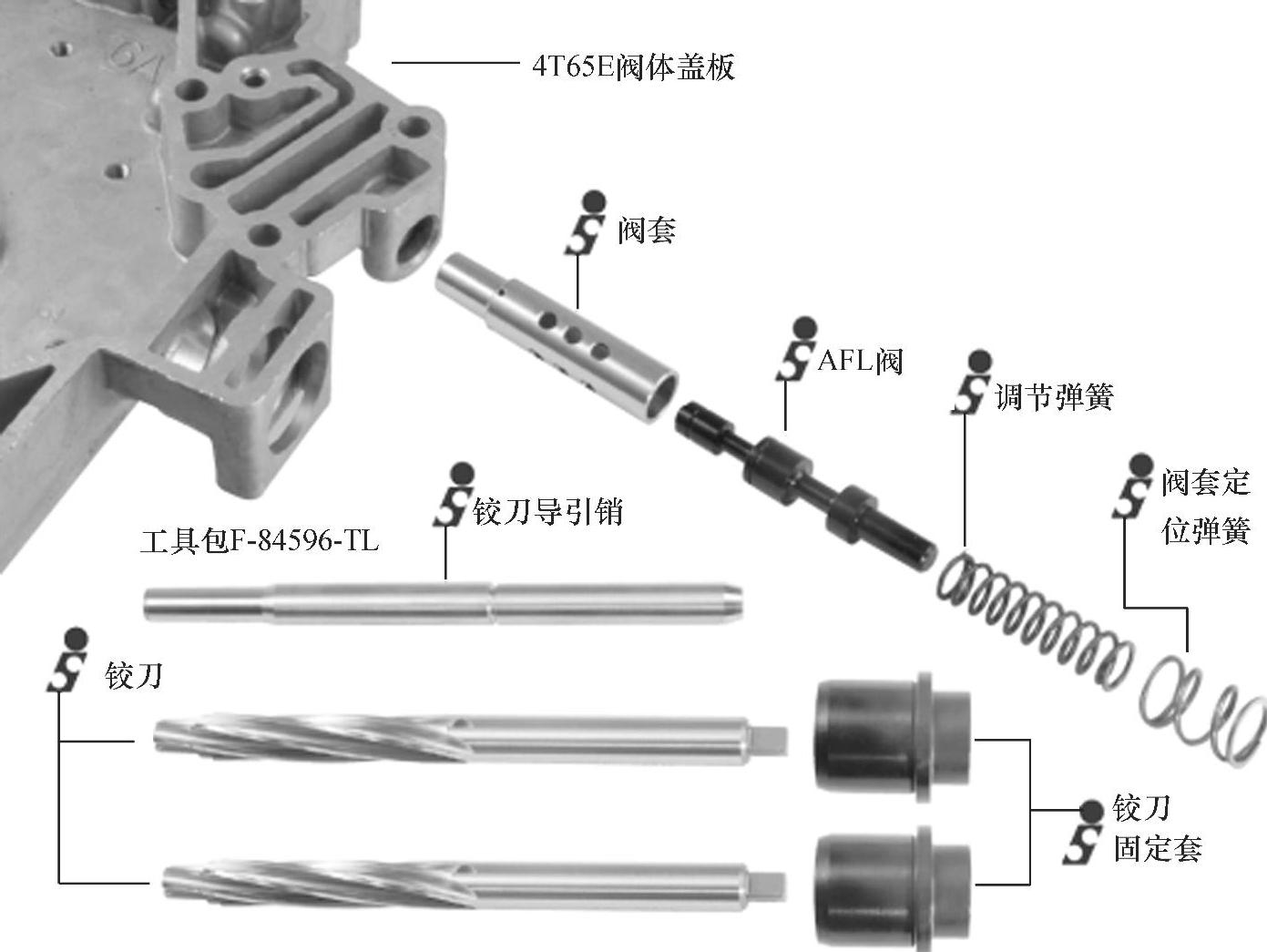 4T65E阀体盖板

阀套

AFL阀

调节弹簧

阀套定位弹簧

铰刀导引销

工具包F-84596-TL

铰刀

铰刀固定套