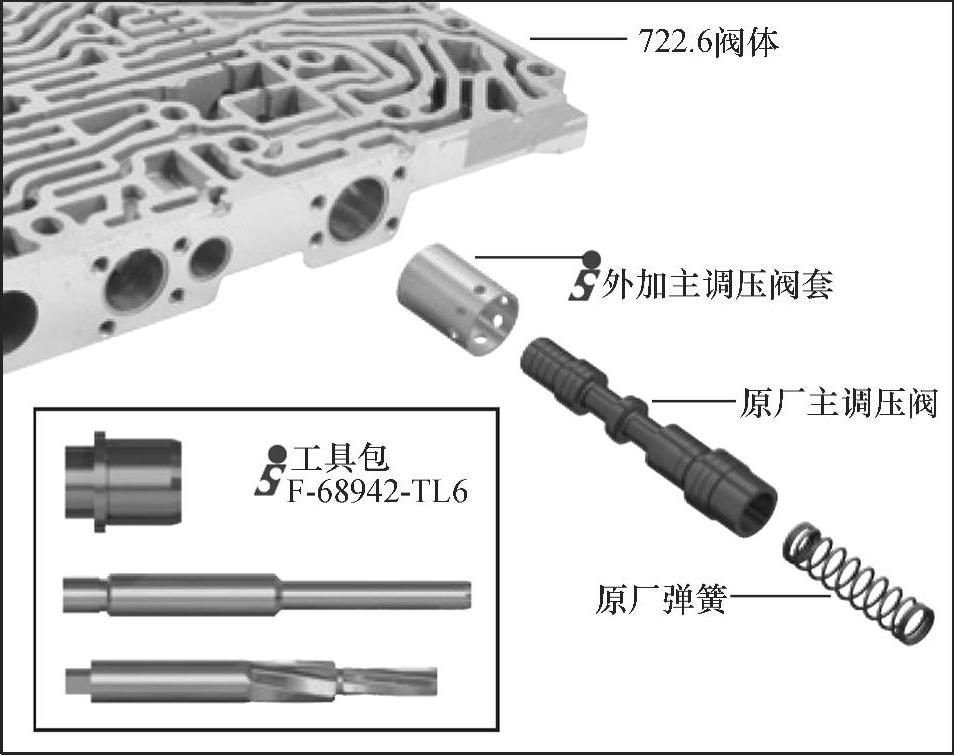 722.6阀体

外加主调压阀套

原厂主调压阀

工具包
F-68942-TL6

原厂弹簧