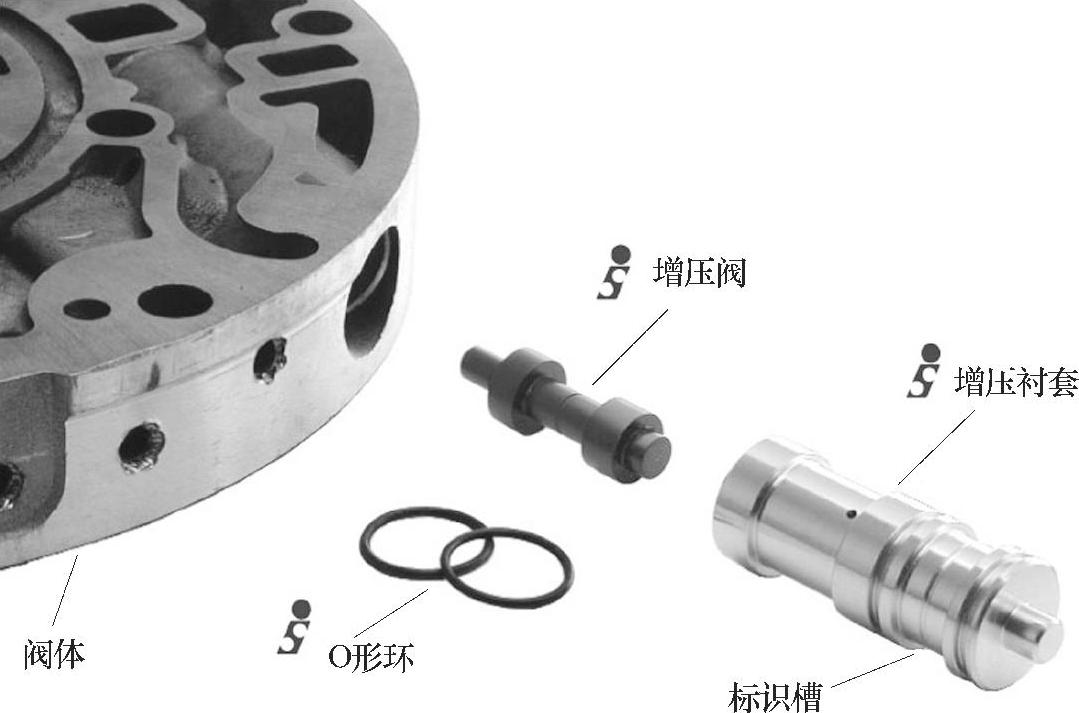 增压阀

增压衬套

阀体

O形环

标识槽