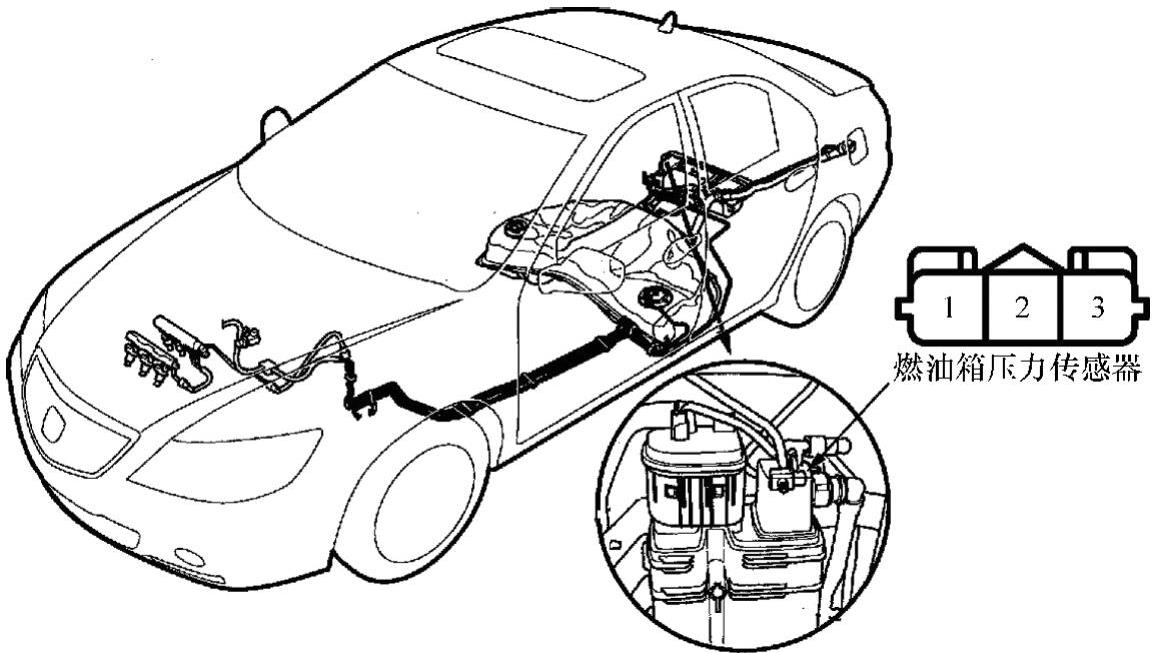 1 2 3
燃油箱压力传感器