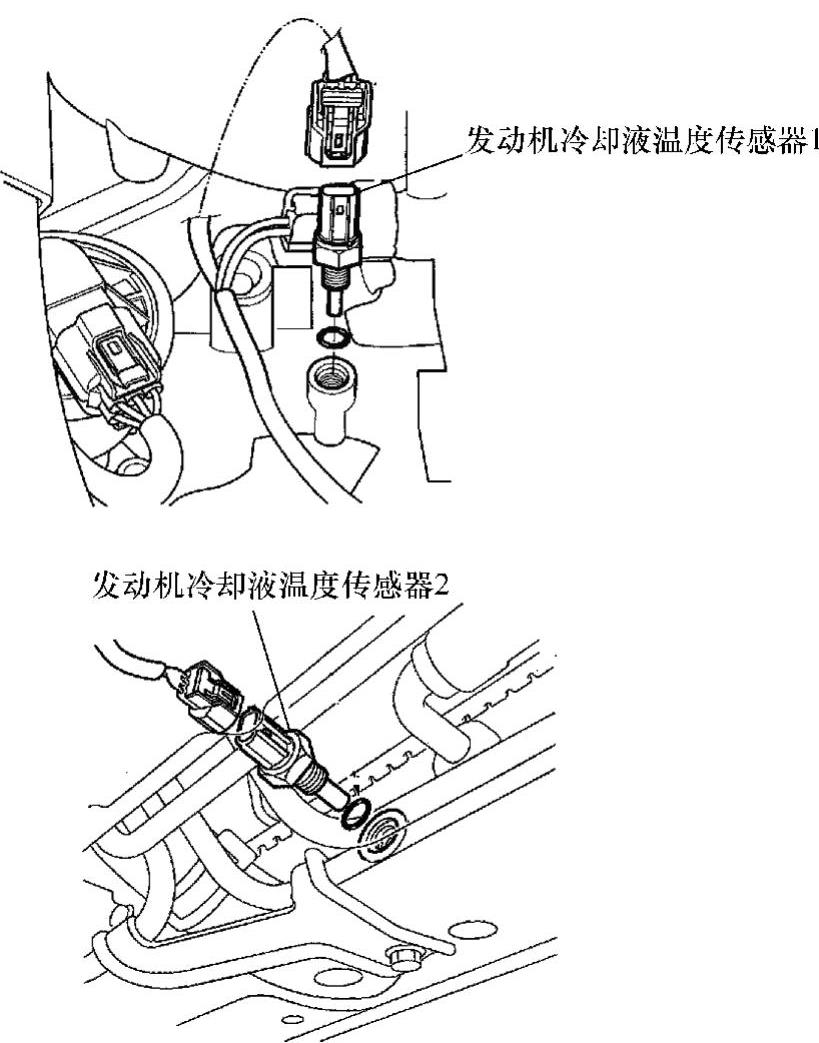 发动机冷却液温度传感器1

发动机冷却液温度传感器2