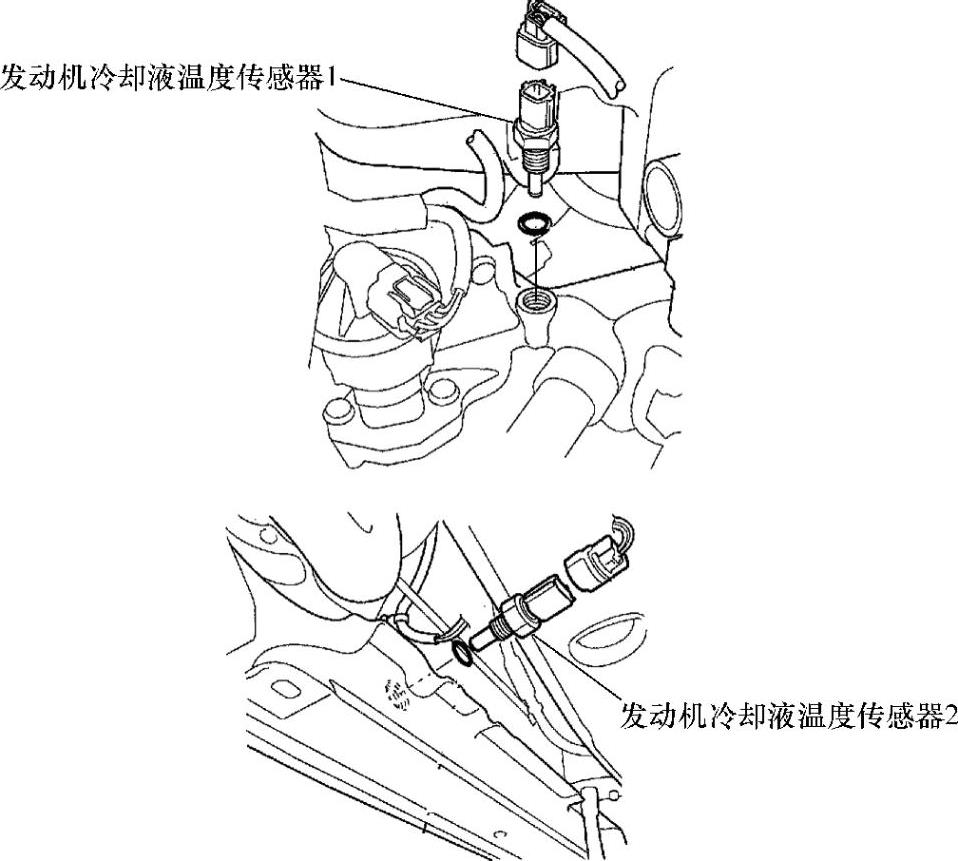 发动机冷却液温度传感器1

发动机冷却液温度传感器2