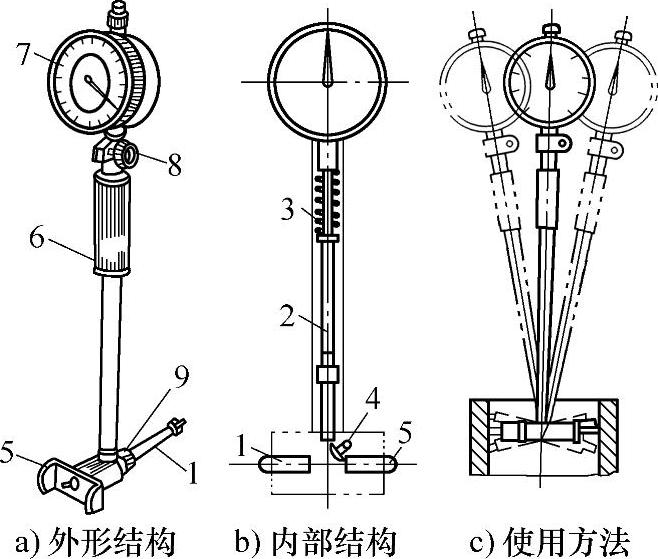 7
8
6
9
5
1
a) 外形结构

3
2
4
1
5
b) 内部结构

c) 使用方法