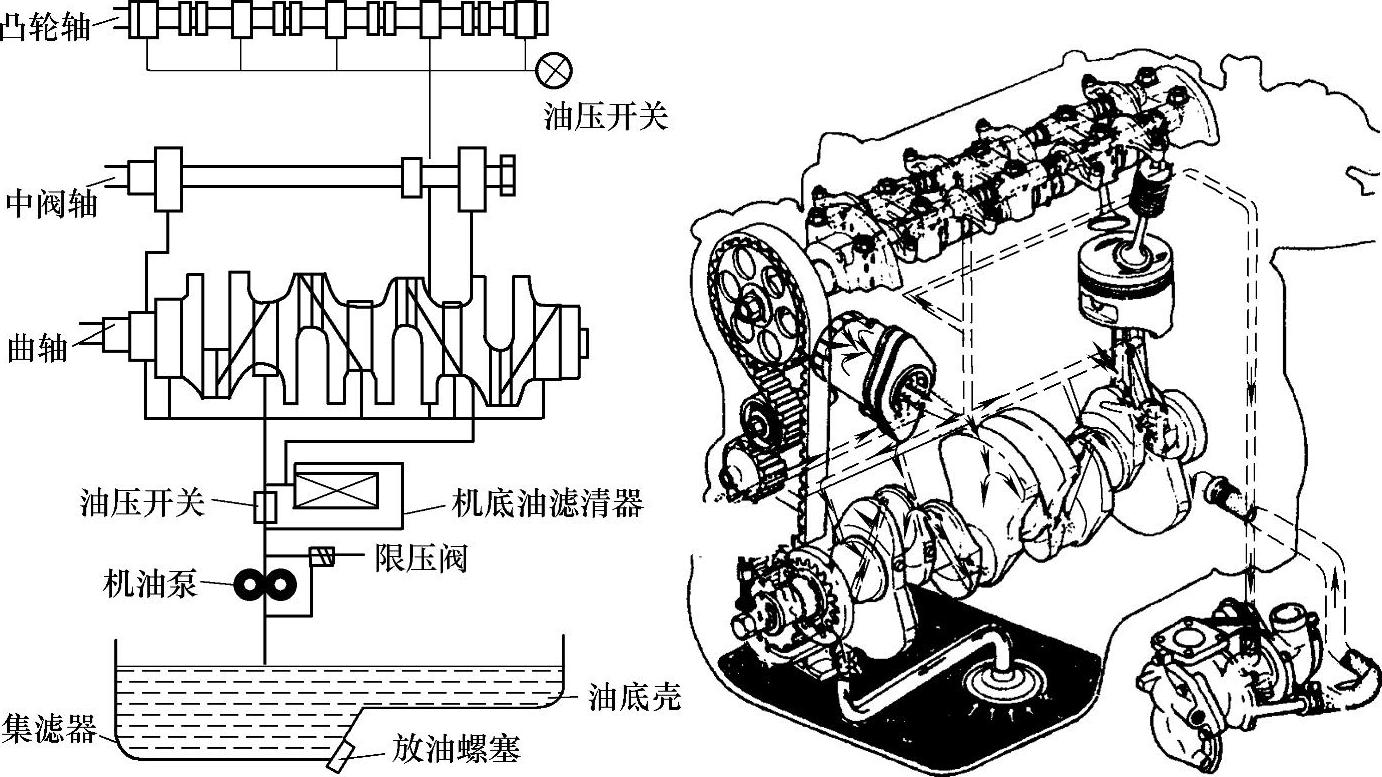 凸轮轴

油压开关

中阀轴

曲轴

油压开关

机底油滤清器

限压阀

机油泵

油底壳

集滤器

放油螺塞