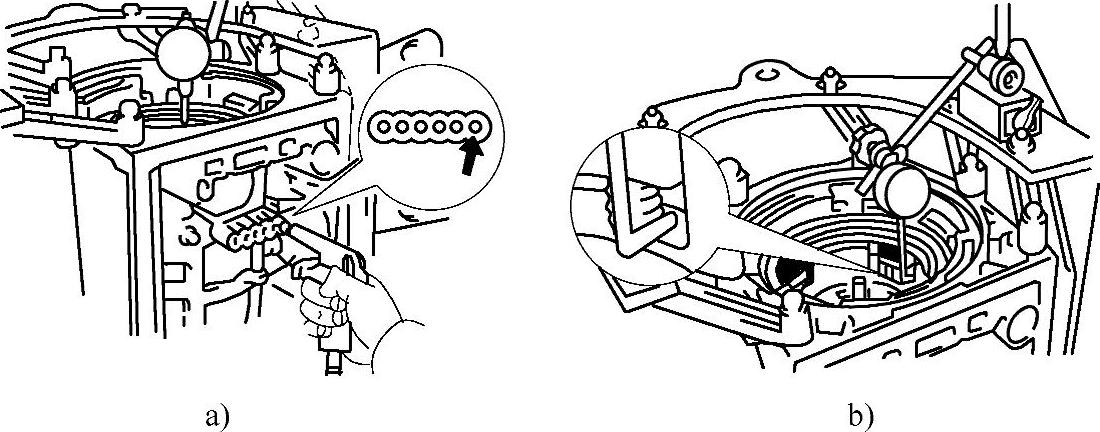 a)

b)