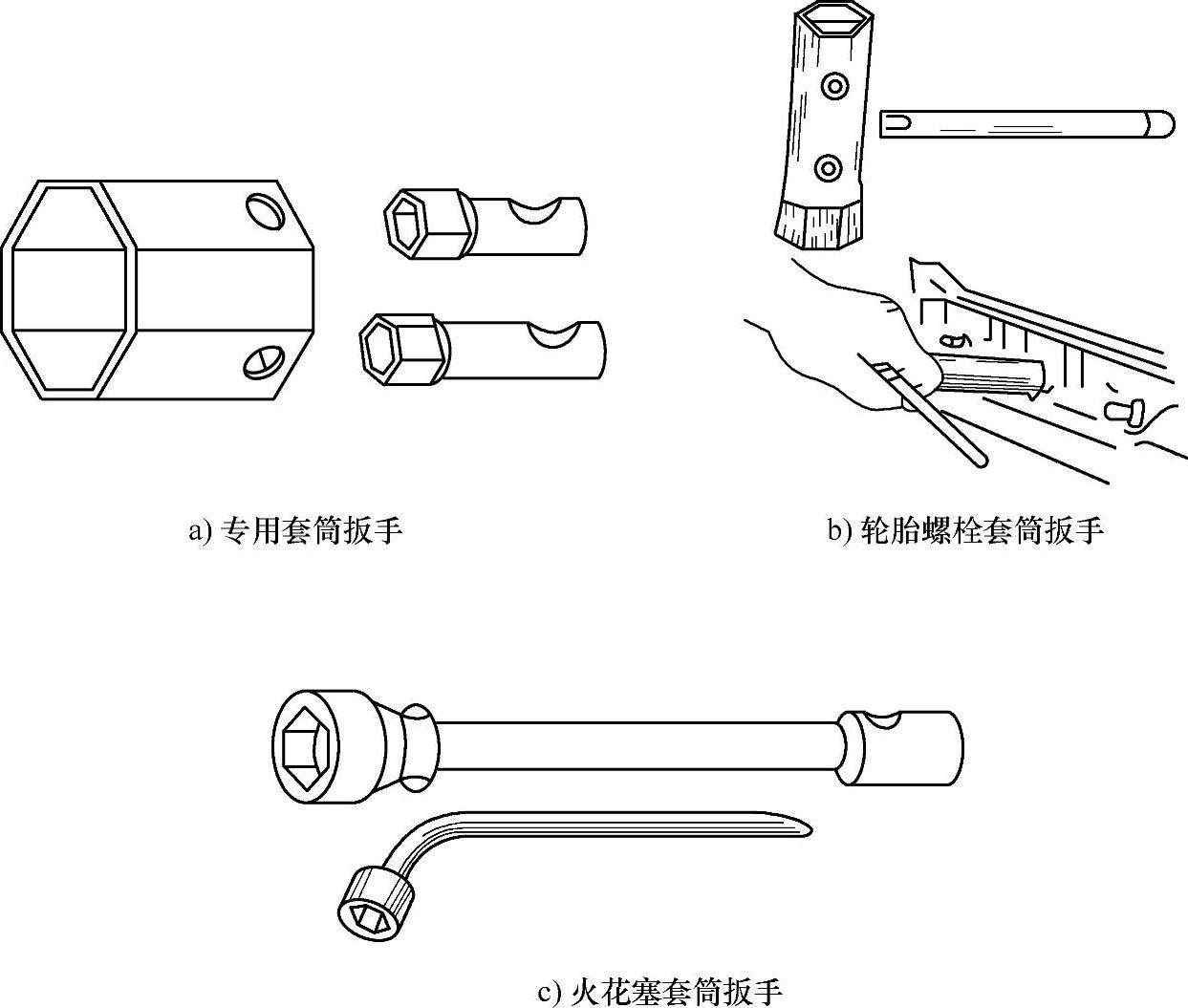 a) 专用套筒扳手

b) 轮胎螺栓套筒扳手

c) 火花塞套筒扳手