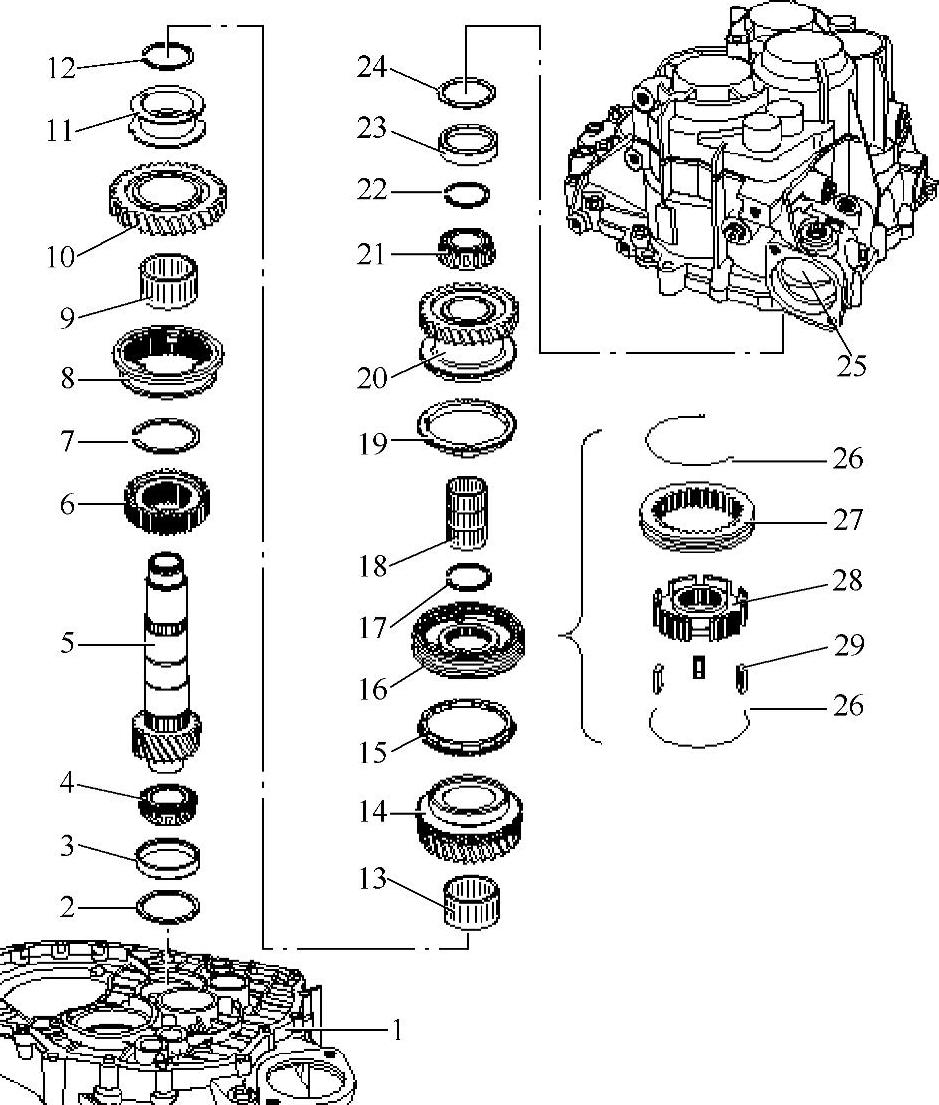 12
11
10
9
8
7
6
5
4
3
2
1
24
23
22
21
20
19
18
17
16
15
14
13
25
26
27
28
29
26