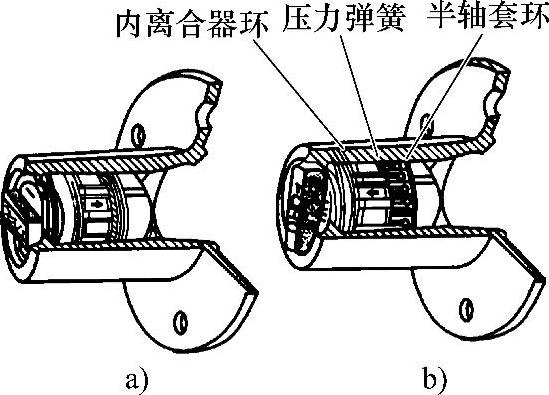 内离合器环 压力弹簧 半轴套环

a)

b)