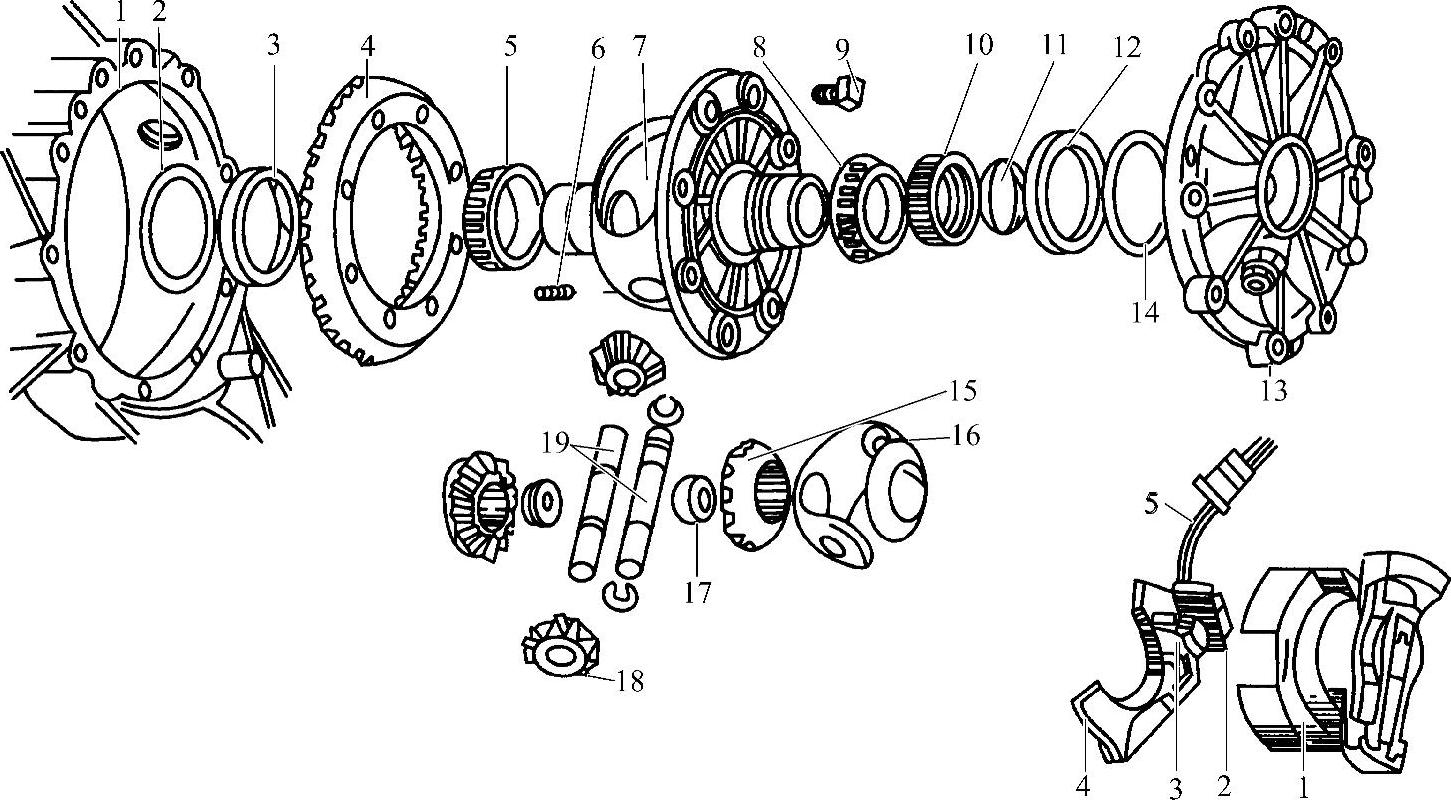 1 2 3 4 5 6 7 8 9 10 11 12 14 13
15 16 19 17 18
5 4 3 2 1