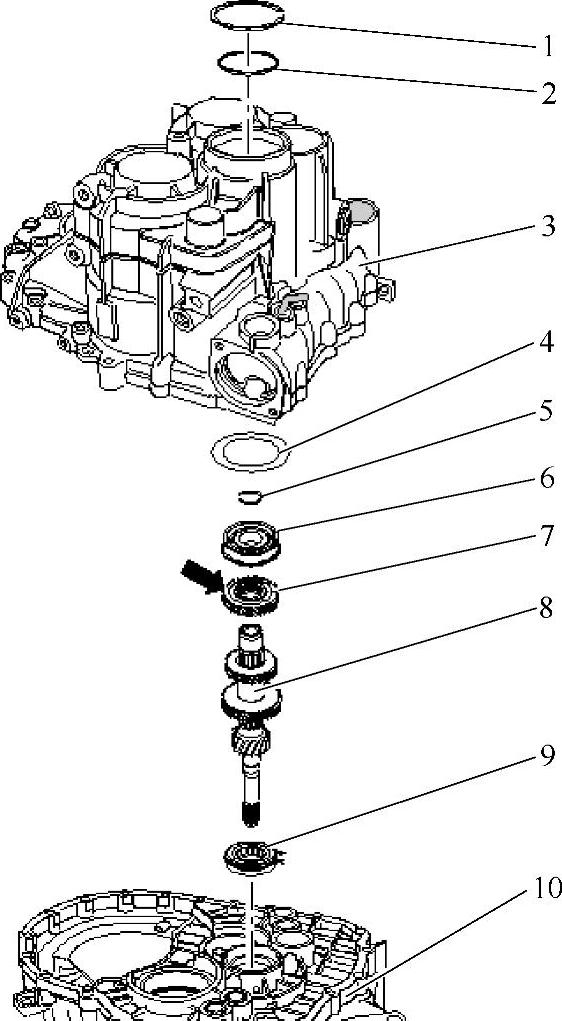 1
2
3
4
5
6
7
8
9
10