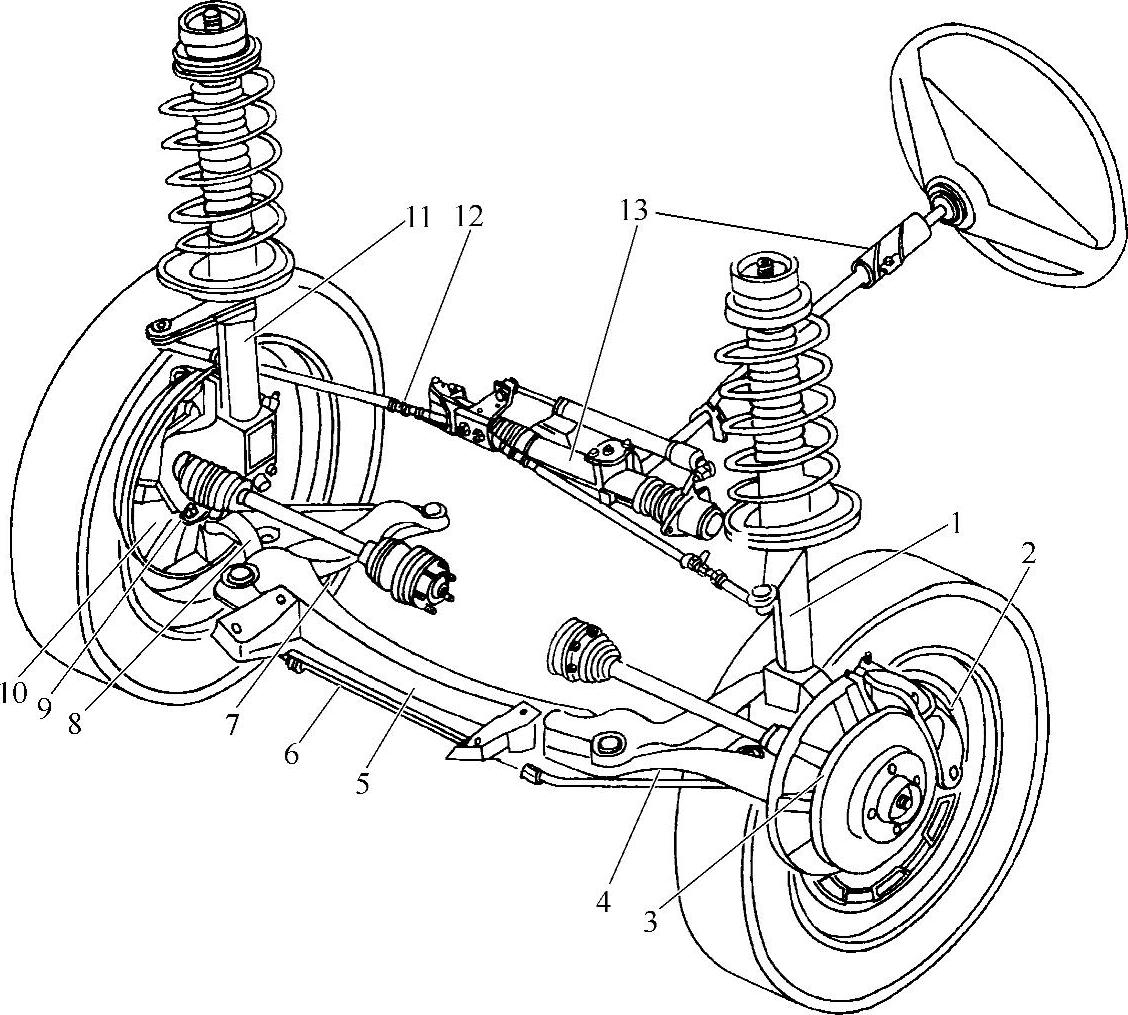 11
12
13
1
2
10
9
8
7
6
5
4
3