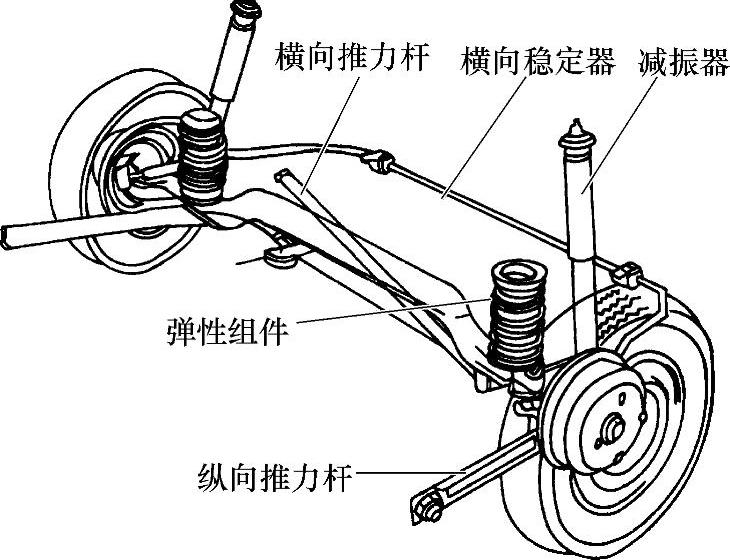 横向推力杆
横向稳定器
减振器
弹性组件
纵向推力杆