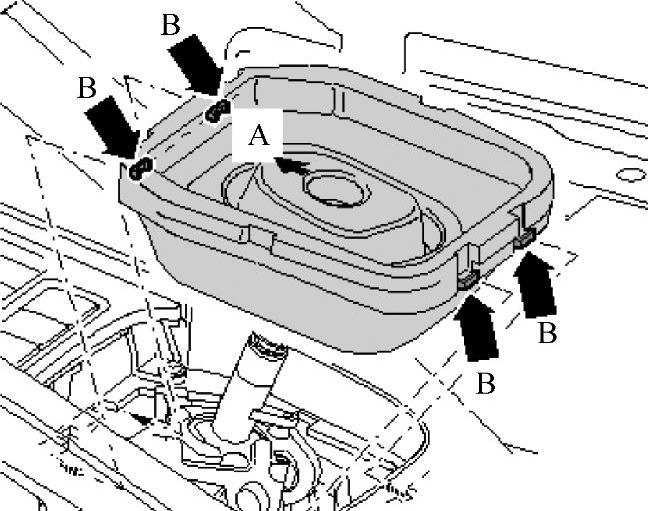 B
B
A
B
B