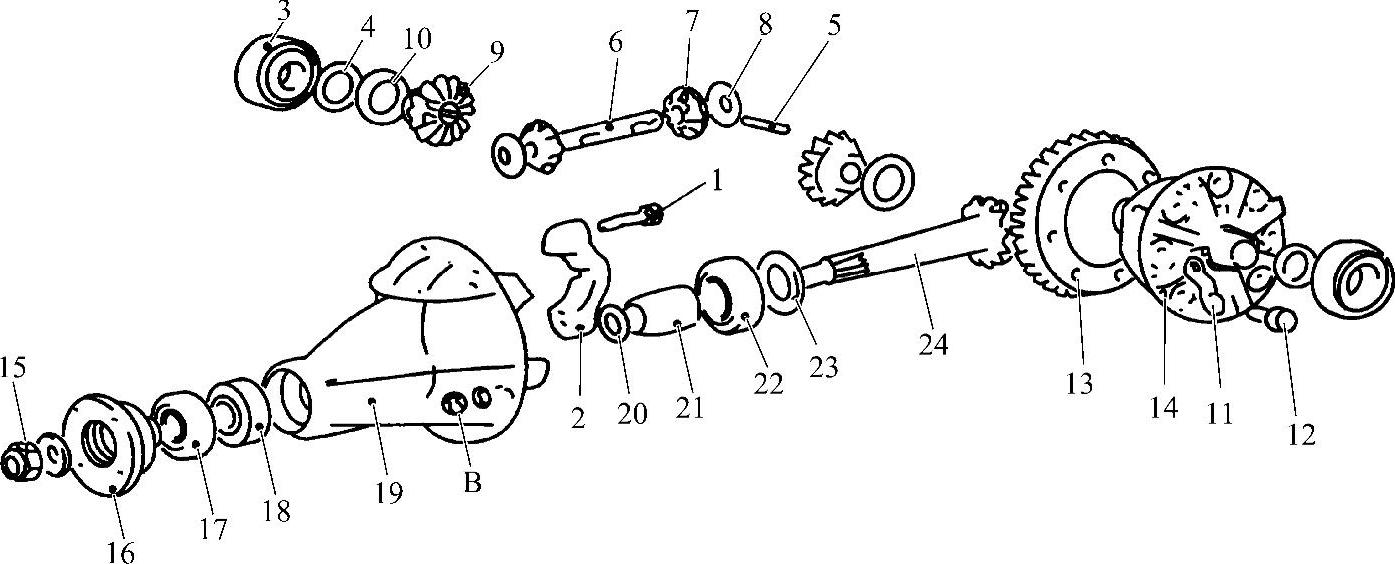 3
4
10
9
6
7
8
5
1
15
16
17
18
19
B
2
20
21
22
23
24
13
14
11
12