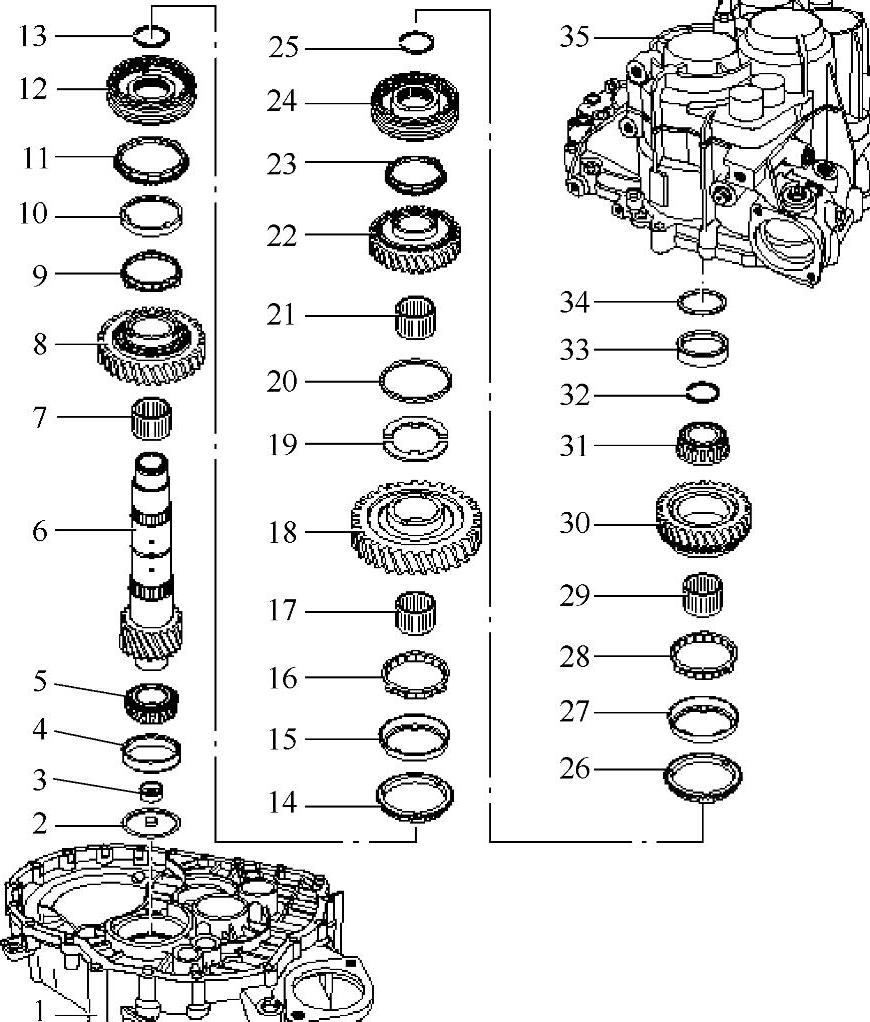 13
12
11
10
9
8
7
6
5
4
3
2
1
25
24
23
22
21
20
19
18
17
16
15
14
35
34
33
32
31
30
29
28
27
26