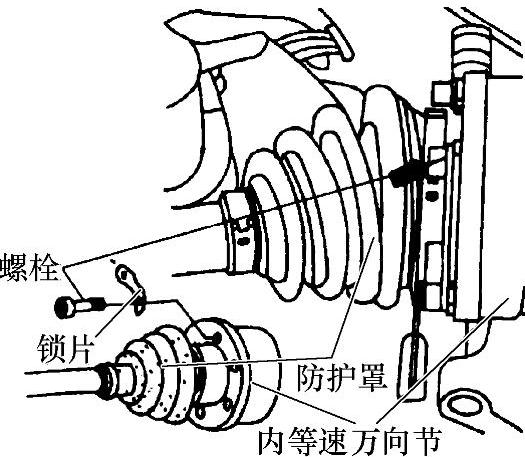 螺栓
锁片
防护罩
内等速万向节