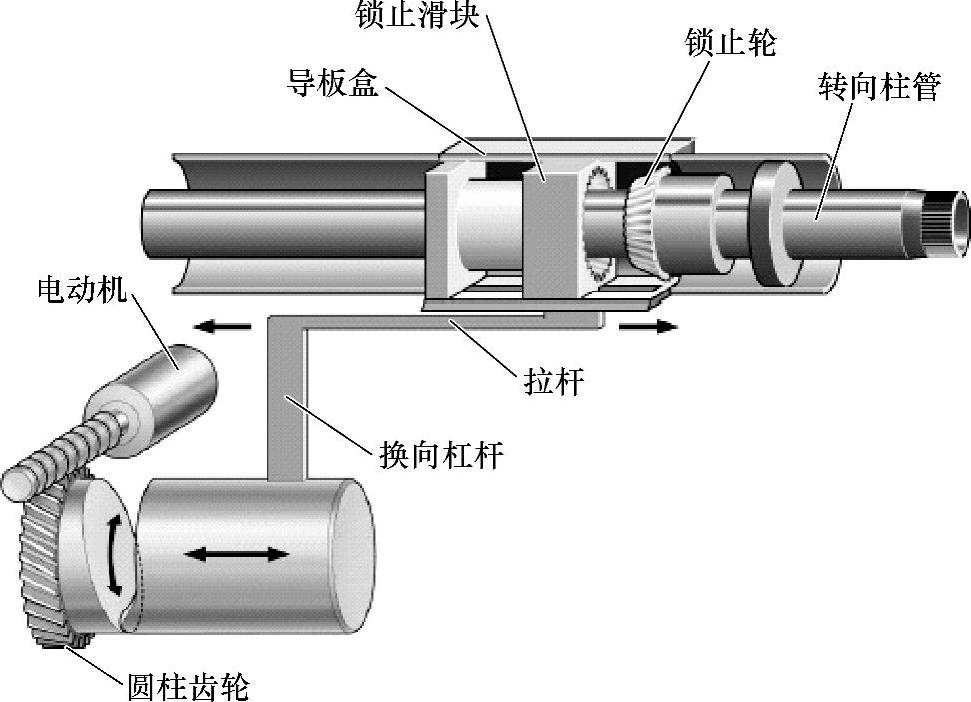 锁止滑块
锁止轮
导板盒
转向柱管
电动机
拉杆
换向杠杆
圆柱齿轮