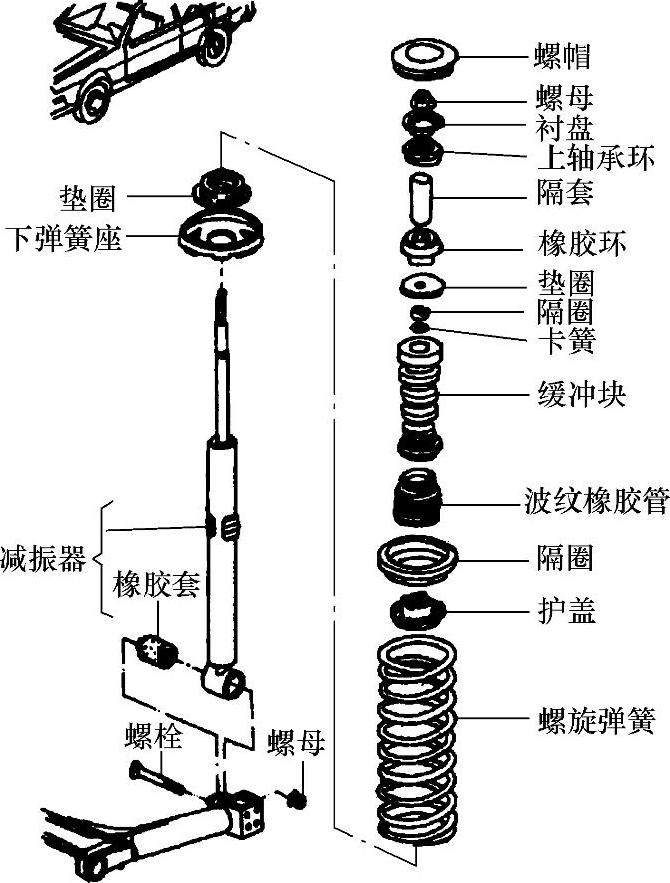 垫圈
下弹簧座
减振器
橡胶套
螺栓
螺母

螺帽
螺母
衬盘
上轴承环
隔套
橡胶环
垫圈
隔圈
卡簧
缓冲块
波纹橡胶管
隔圈
护盖
螺旋弹簧