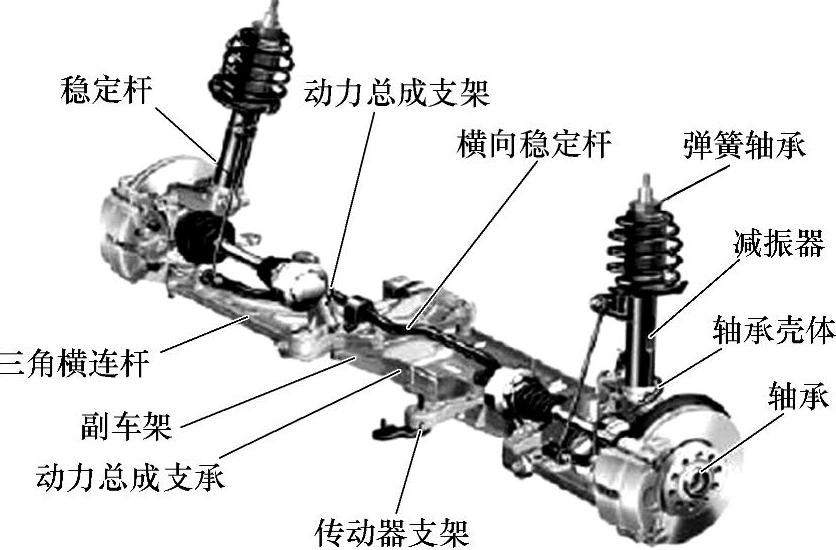 稳定杆
动力总成支架
横向稳定杆
弹簧轴承
减振器
轴承壳体
轴承
三角横连杆
副车架
动力总成支承
传动器支架