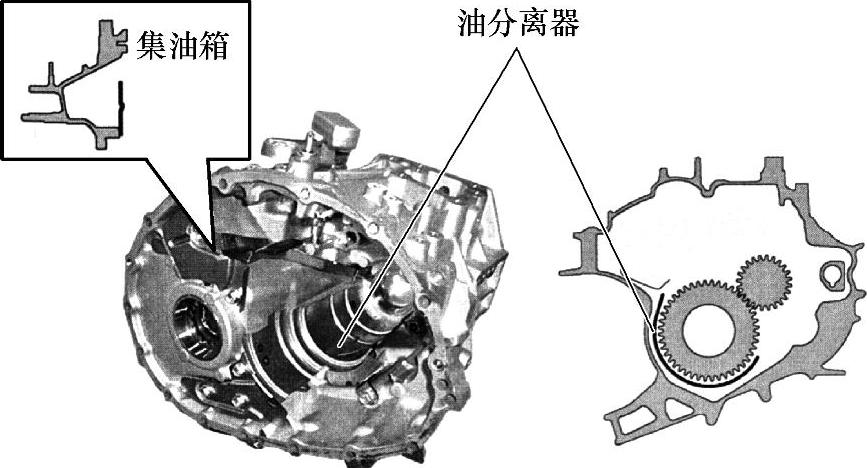 集油箱

油分离器