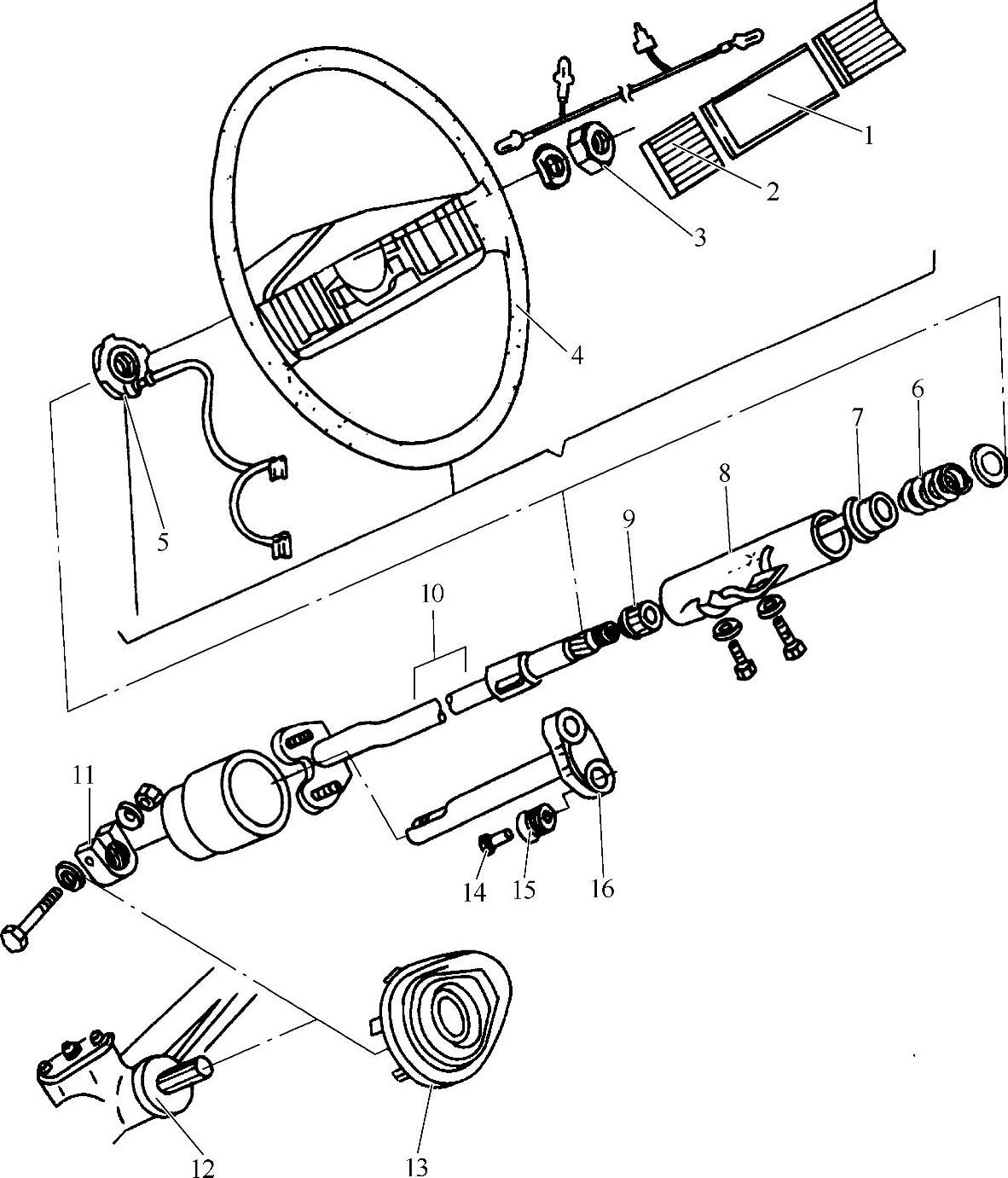 1
2
3
4
5
6
7
8
9
10
11
14
15
16
12
13