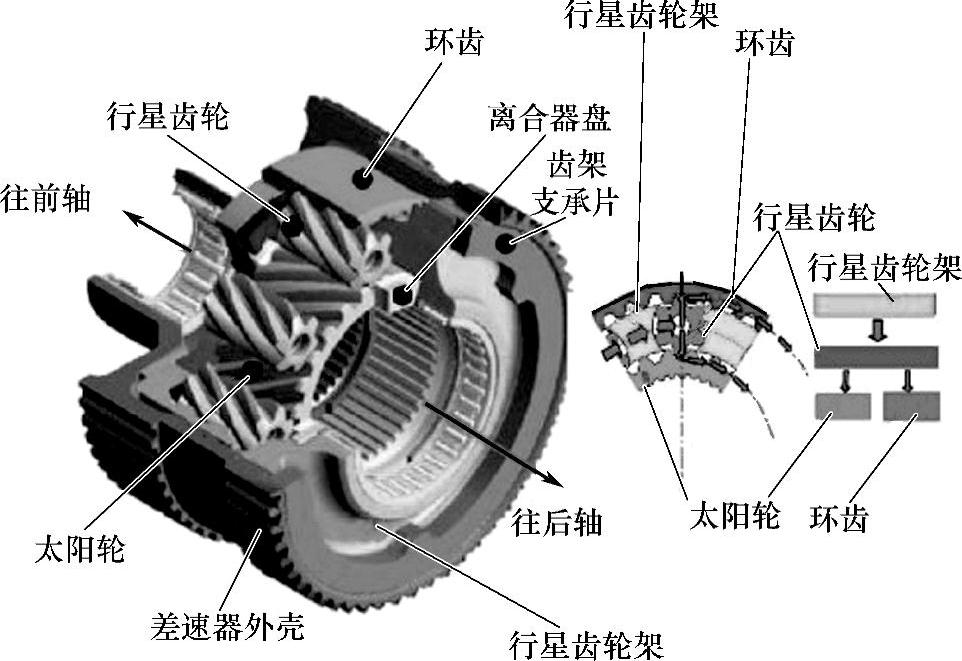 环齿
行星齿轮
离合器盘
齿架支承片
往前轴
太阳轮
差速器外壳
往后轴
行星齿轮架
行星齿轮架
环齿
行星齿轮
行星齿轮架
太阳轮
环齿