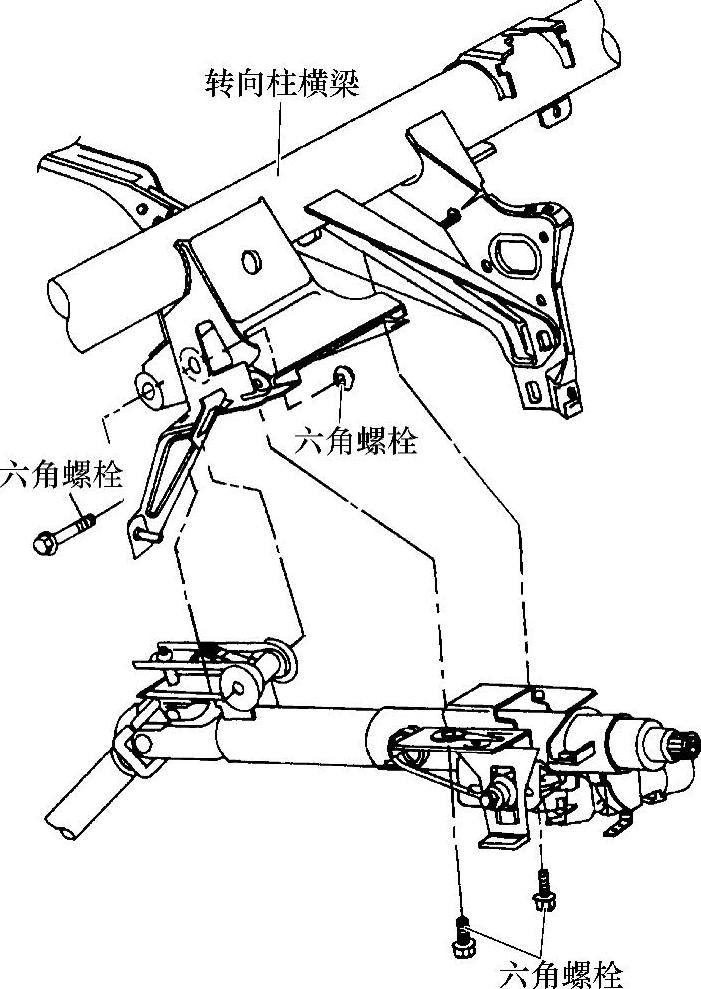 转向柱横梁

六角螺栓

六角螺栓

六角螺栓