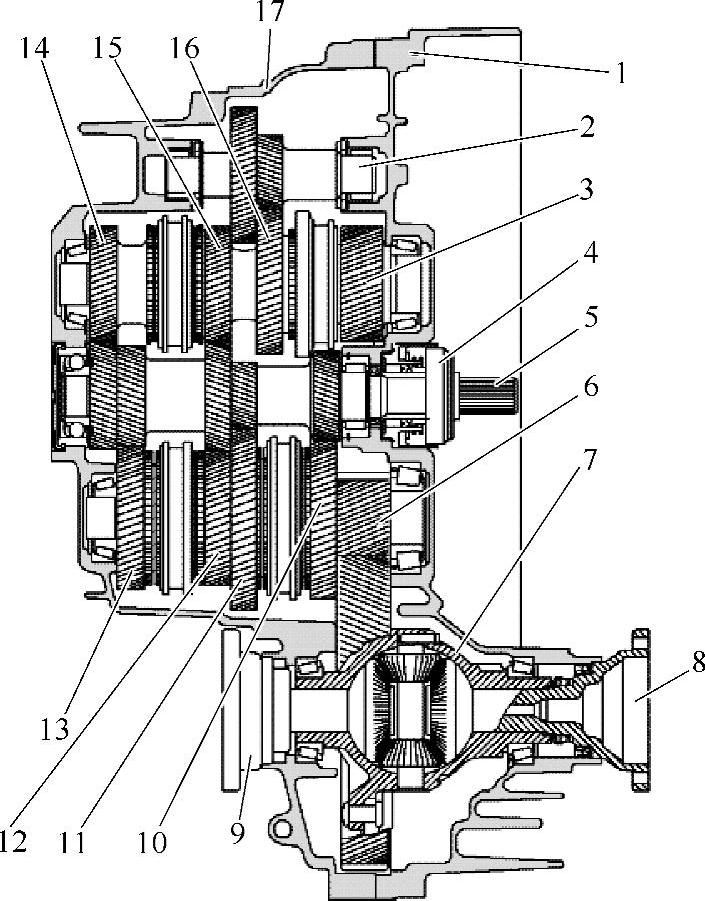 17
14
15
16
1
2
3
4
5
6
7
8
13
12
11
10
9