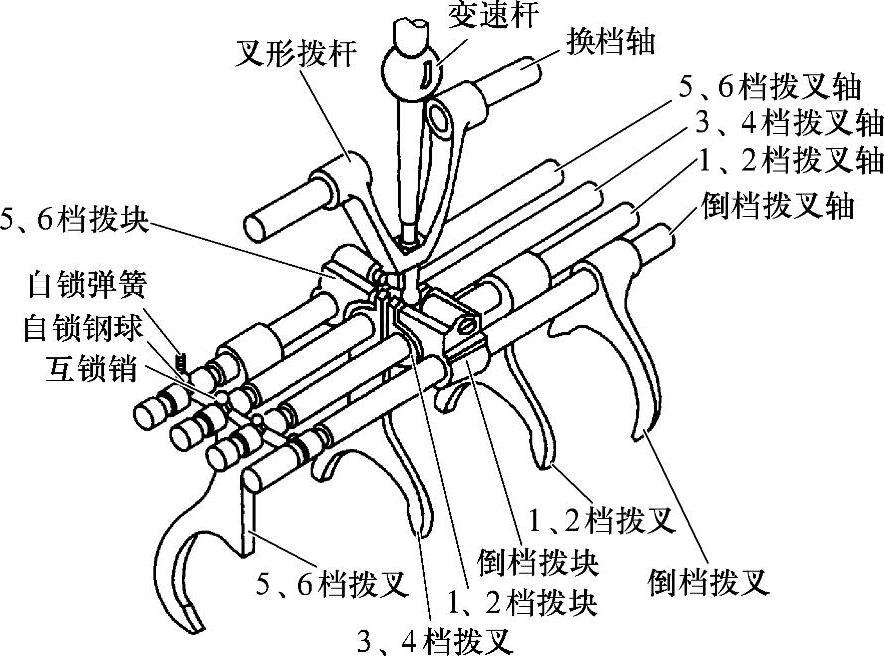 变速杆
叉形拨杆
换档轴
5、6档拨叉轴
3、4档拨叉轴
1、2档拨叉轴
倒档拨叉轴
5、6档拨块
白锁弹簧
自锁钢球
互锁销
1、2档拨叉
倒档拨块
倒档拨叉
5、6档拨叉
1、2档拨块
3、4档拨叉