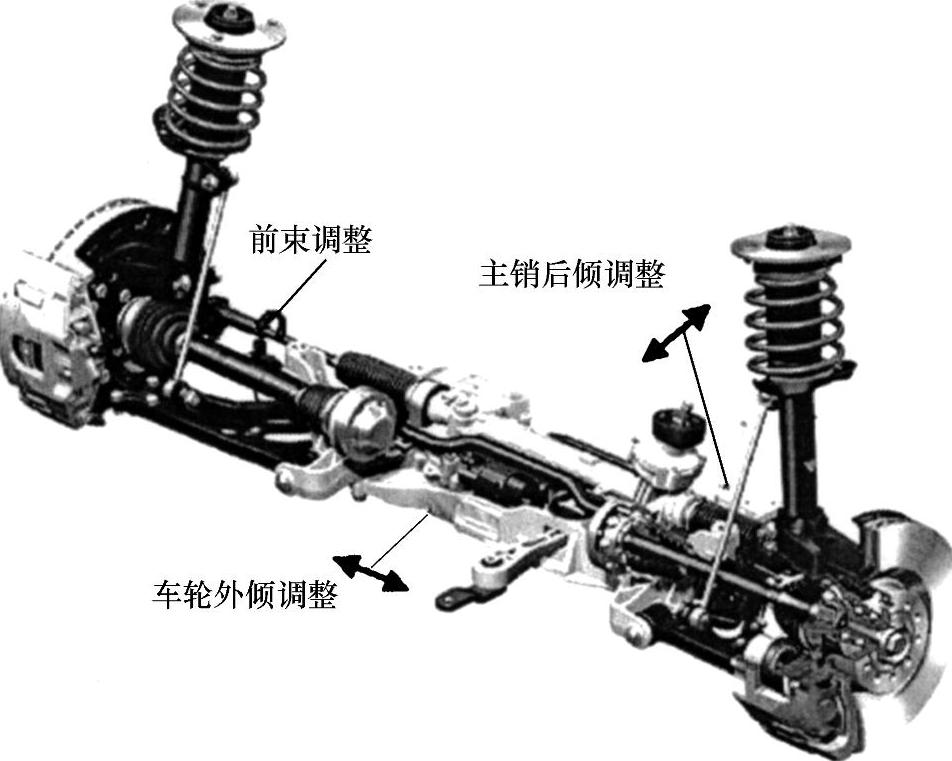 前束调整

主销后倾调整

车轮外倾调整