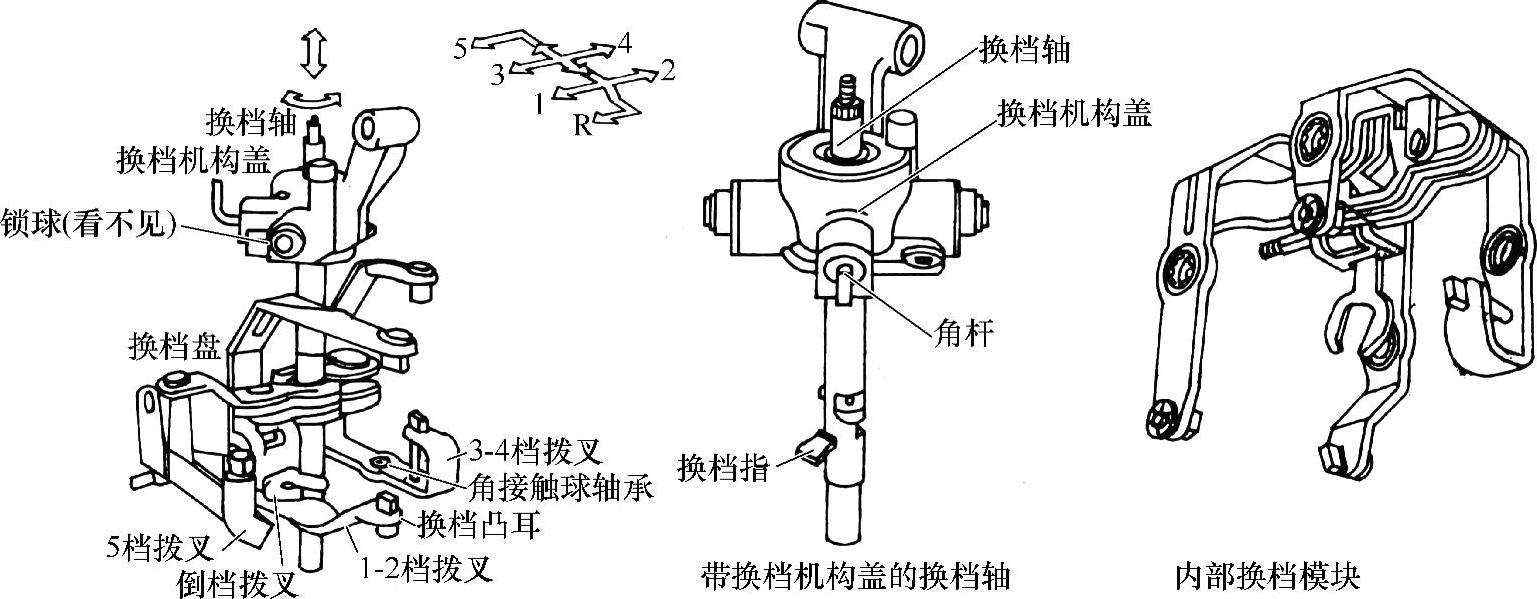 5
4
3
2
1
R

换档轴
换档机构盖
锁球(看不见)
换档盘
3-4档拨叉
角接触球轴承
换档凸耳
5档拨叉
倒档拨叉
1-2档拨叉

换档轴
换档机构盖
角杆
换档指
带换档机构盖的换档轴

内部换档模块