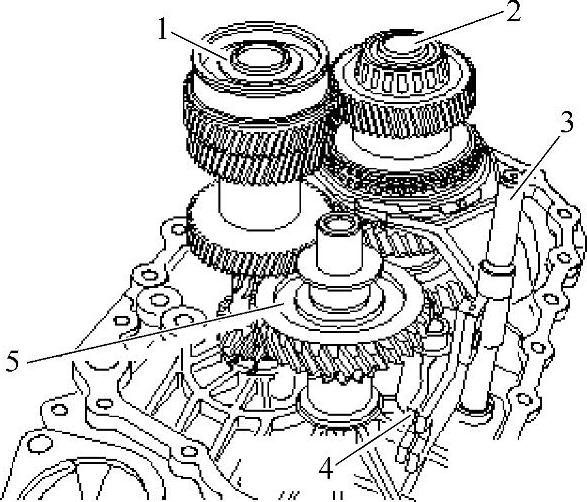 1
2
3
5
4