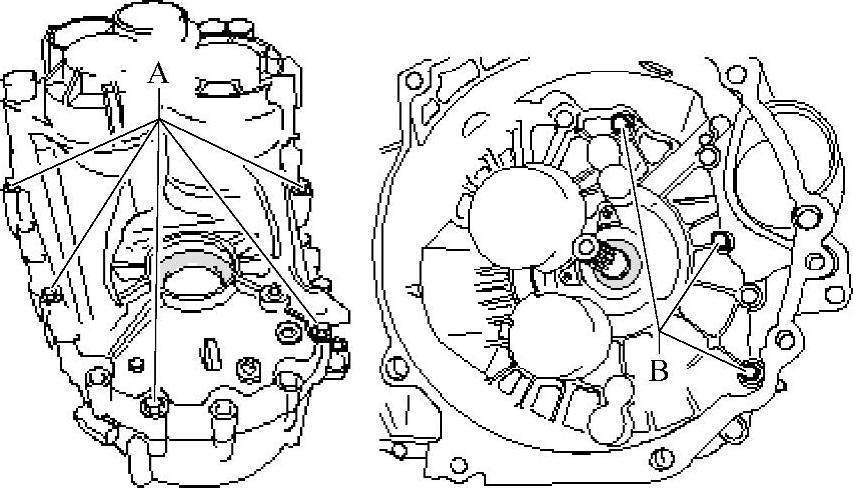 A

B