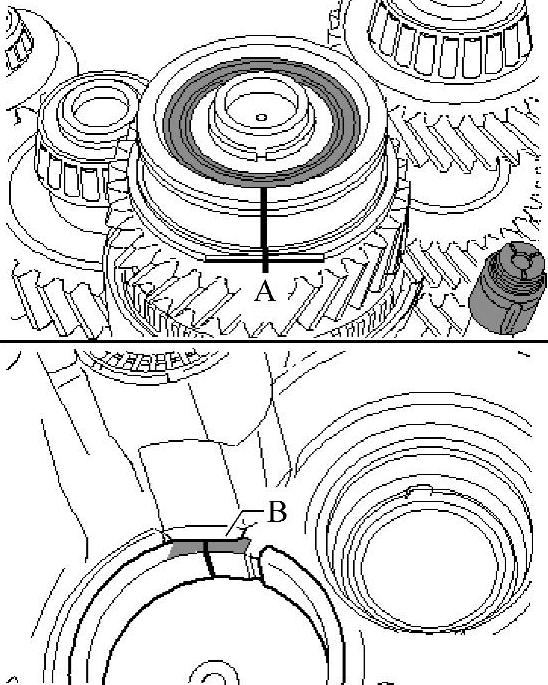 A

B