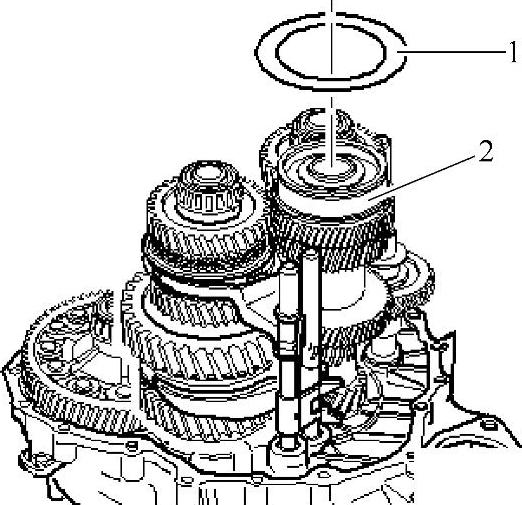 1
2