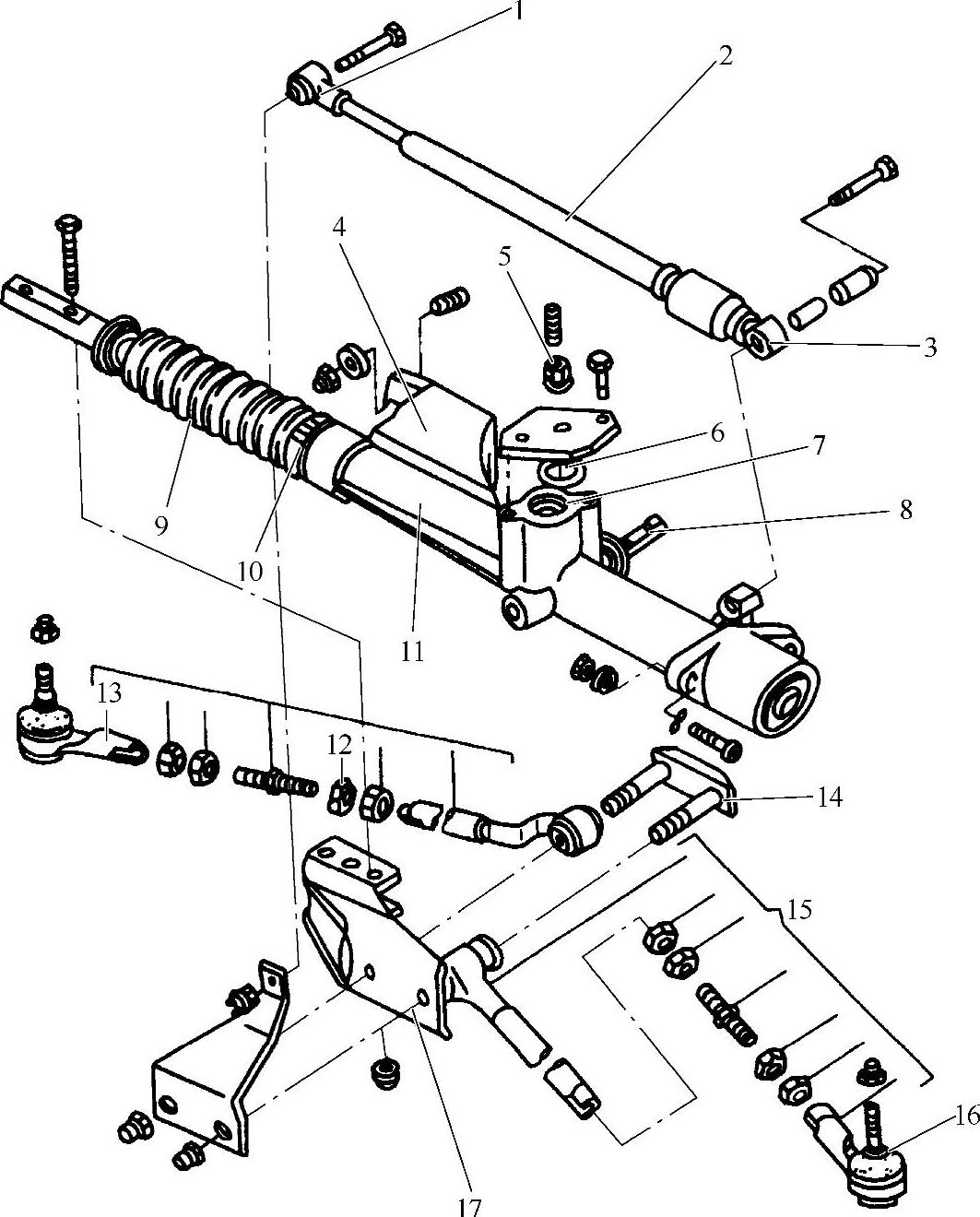 1
2
3
4
5
6
7
8
9
10
11
12
13
14
15
16
17