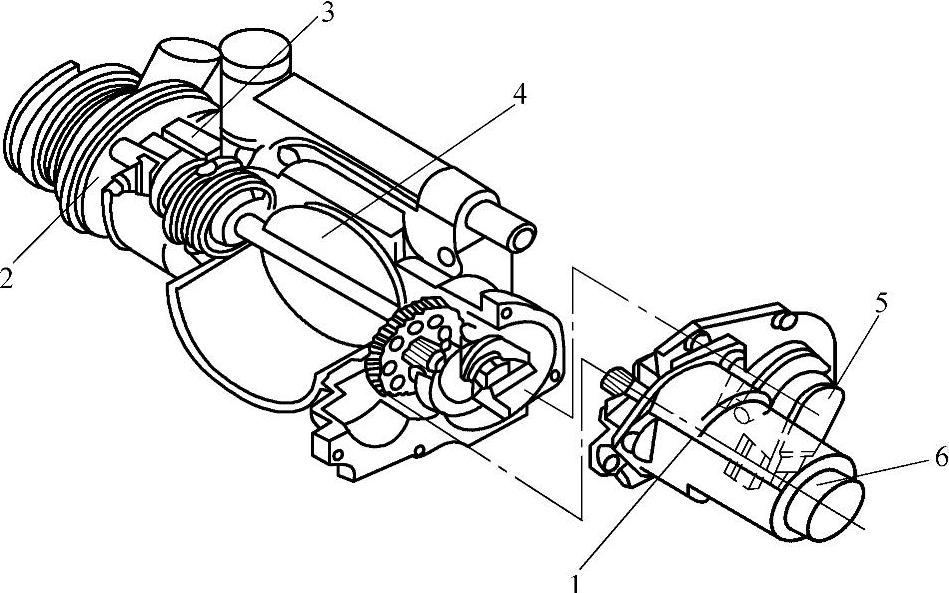 3
4
2
5
6
1