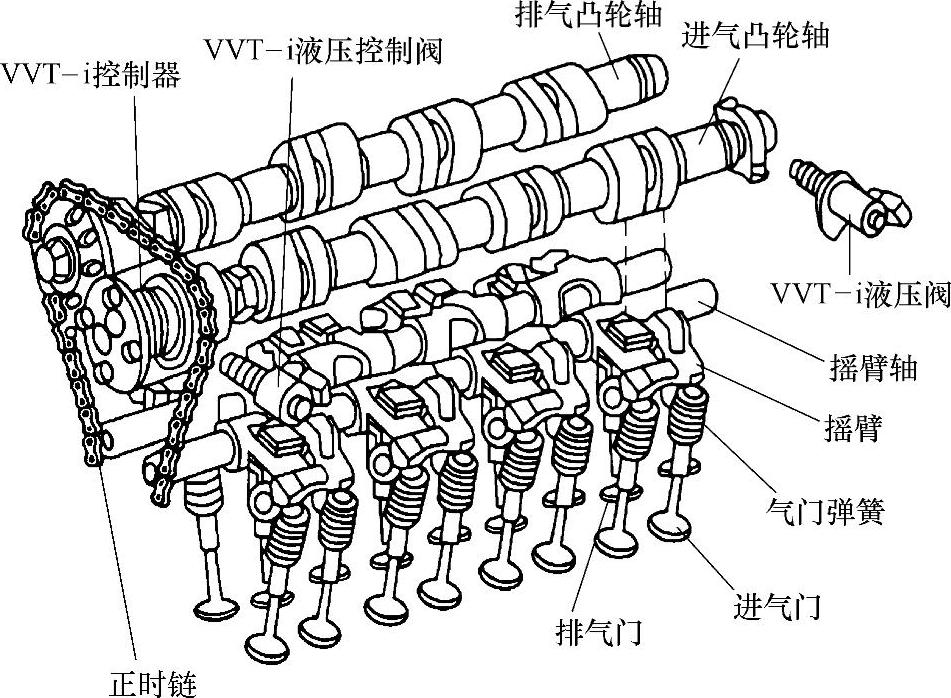 VVT－i控制器
VVT－i液压控制阀
排气凸轮轴
进气凸轮轴
VVT－i液压阀
摇臂轴
摇臂
气门弹簧
进气门
排气门
正时链